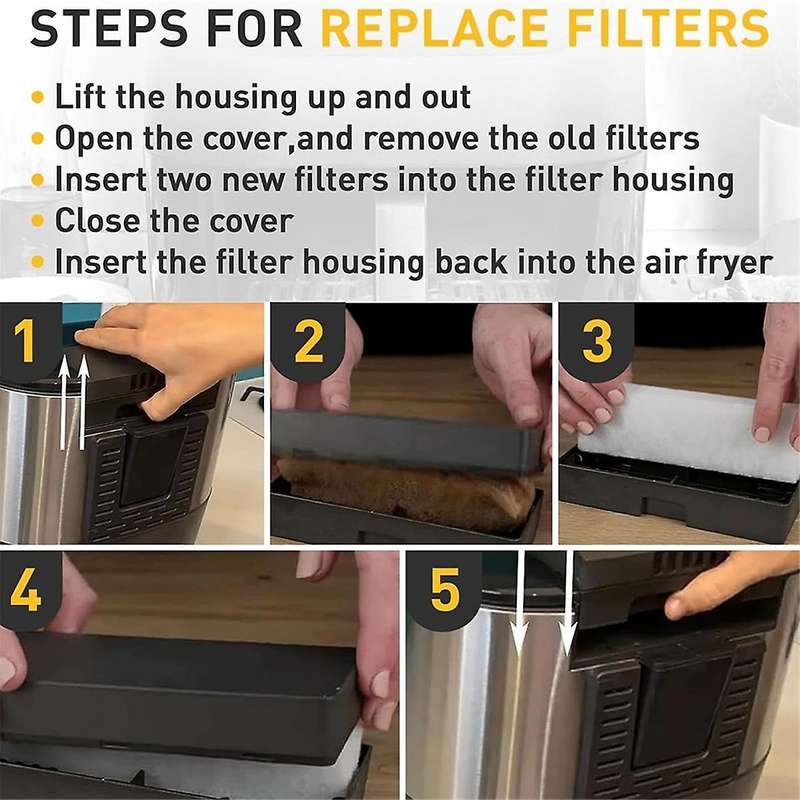 STEPS FOR REPLACE FILTERS

• Lift the housing up and out
• Open the cover,and remove the old filters
• Insert two new filters into the filter housing
• Close the cover
• Insert the filter housing back into the air fryer

1

2

3

4

5