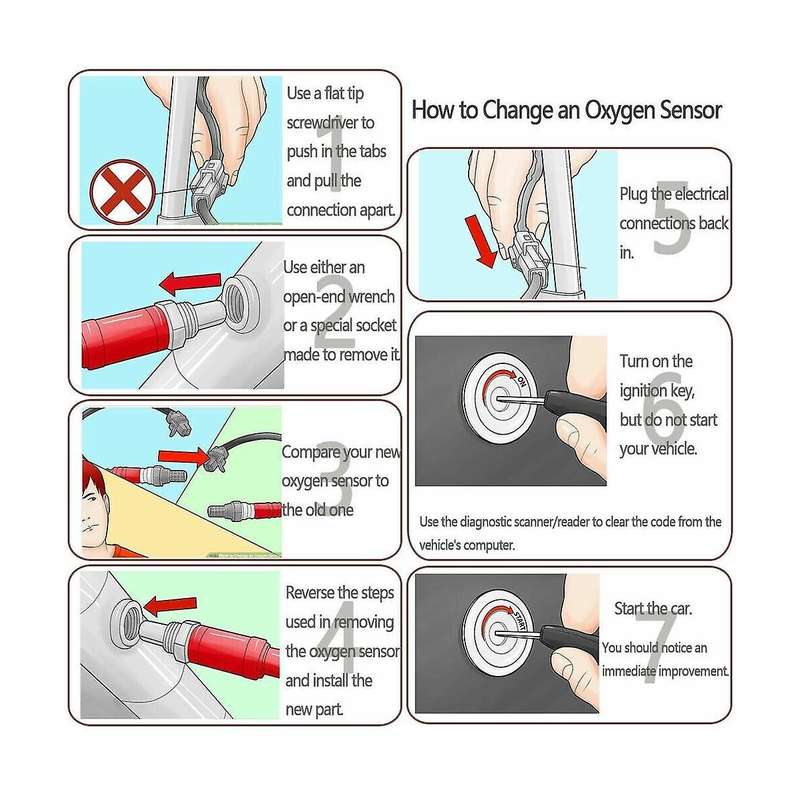 How to Change an Oxygen Sensor

1
Use a flat tip screwdriver to push in the tabs and pull the connection apart.

2
Use either an open-end wrench or a special socket made to remove it.

3
Compare your new oxygen sensor to the old one

4
Reverse the steps used in removing the oxygen sensor and install the new part.

5
Plug the electrical connections back in.

6
ON
Turn on the ignition key, but do not start your vehicle.

Use the diagnostic scanner/reader to clear the code from the vehicle's computer.

7
START
Start the car.
You should notice an immediate improvement.