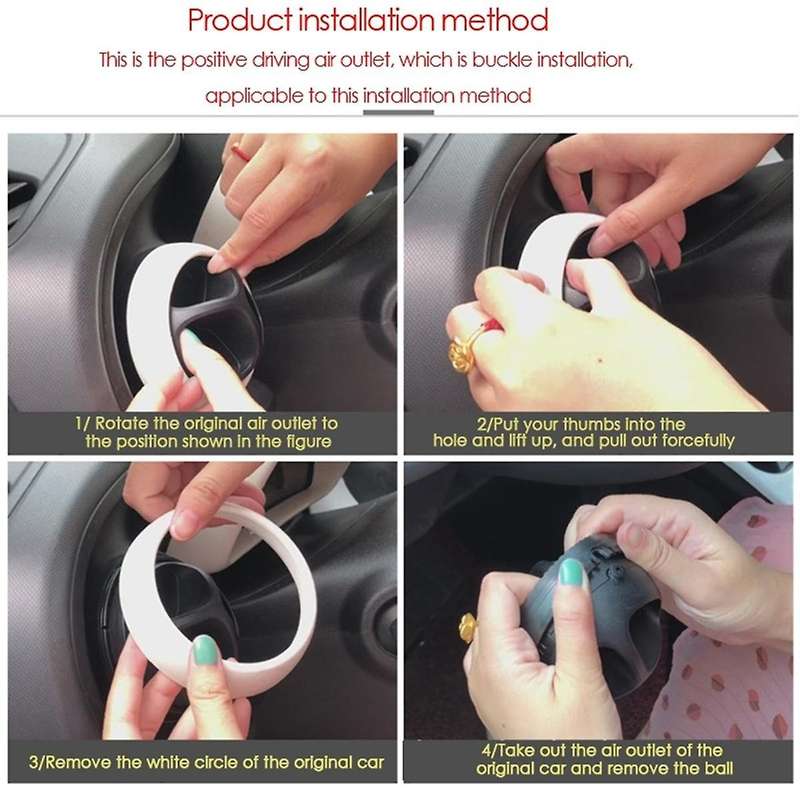 Product installation method

This is the positive driving air outlet, which is buckle installation, applicable to this installation method

1/ Rotate the original air outlet to the position shown in the figure

2/Put your thumbs into the hole and lift up, and pull out forcefully

3/Remove the white circle of the original car

4/Take out the air outlet of the original car and remove the ball