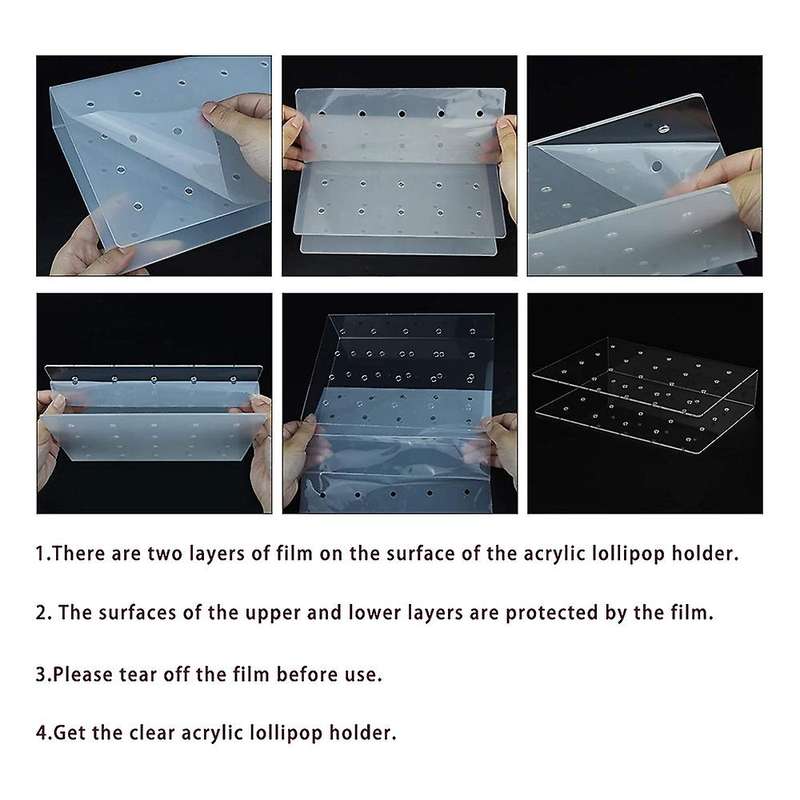 1.There are two layers of film on the surface of the acrylic lollipop holder.

2. The surfaces of the upper and lower layers are protected by the film.

3.Please tear off the film before use.

4.Get the clear acrylic lollipop holder.