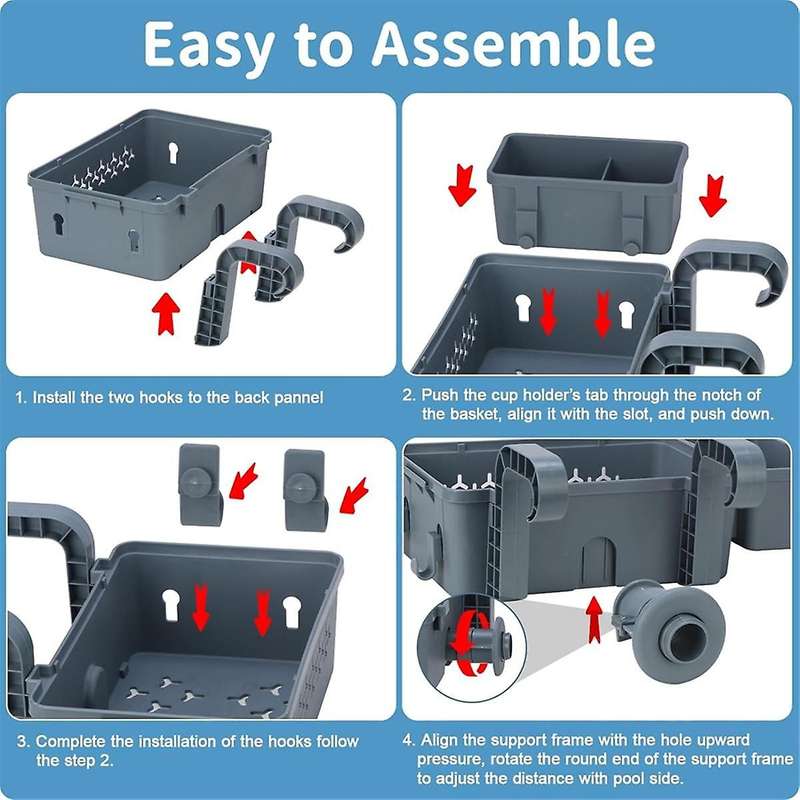 Easy to Assemble

1. Install the two hooks to the back pannel

2. Push the cup holder's tab through the notch of the basket, align it with the slot, and push down.

3. Complete the installation of the hooks follow the step 2.

4. Align the support frame with the hole upward pressure, rotate the round end of the support frame to adjust the distance with pool side.