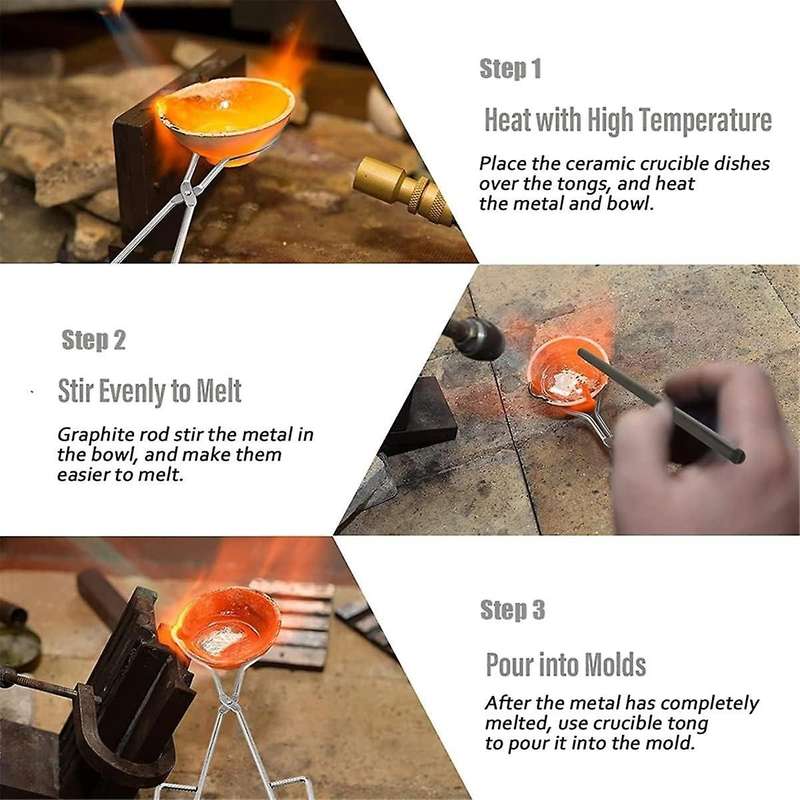 Step 1

Heat with High Temperature

Place the ceramic crucible dishes over the tongs, and heat the metal and bowl.

Step 2

Stir Evenly to Melt

Graphite rod stir the metal in the bowl, and make them easier to melt.

Step 3

Pour into Molds

After the metal has completely melted, use crucible tong to pour it into the mold.