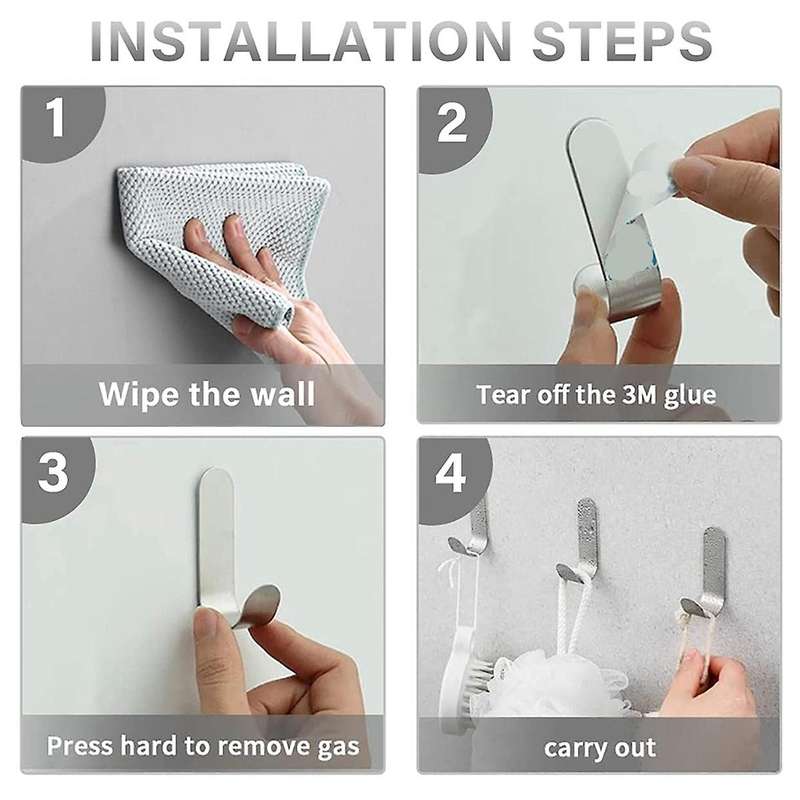 INSTALLATION STEPS

1

Wipe the wall

2

Tear off the 3M glue

3

Press hard to remove gas

4

carry out