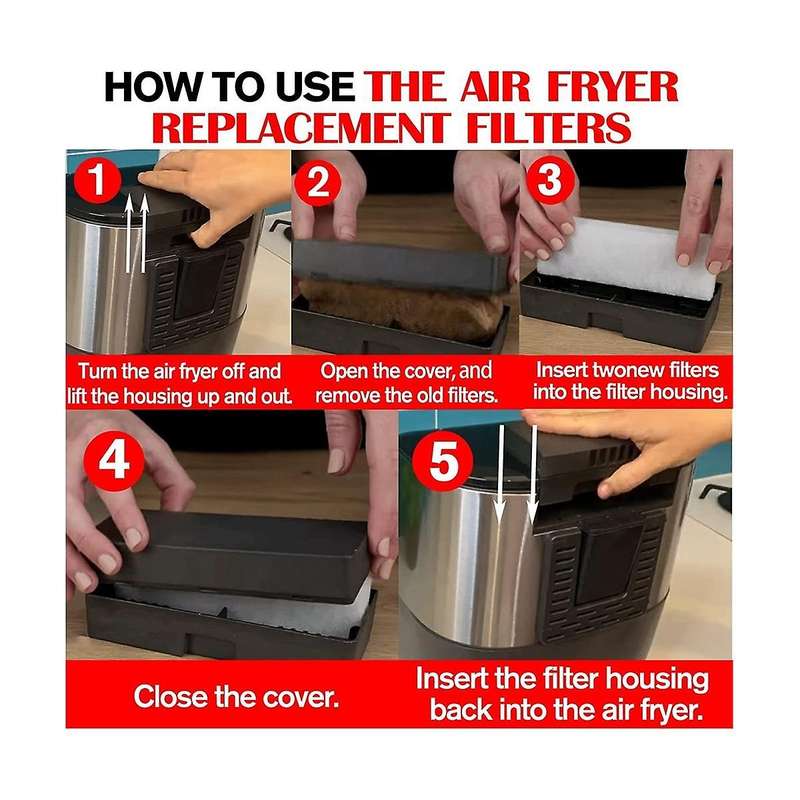 HOW TO USE THE AIR FRYER REPLACEMENT FILTERS

1

Turn the air fryer off and lift the housing up and out.

2

Open the cover, and remove the old filters.

3

Insert twonew filters into the filter housing.

4

Close the cover.

5

Insert the filter housing back into the air fryer.