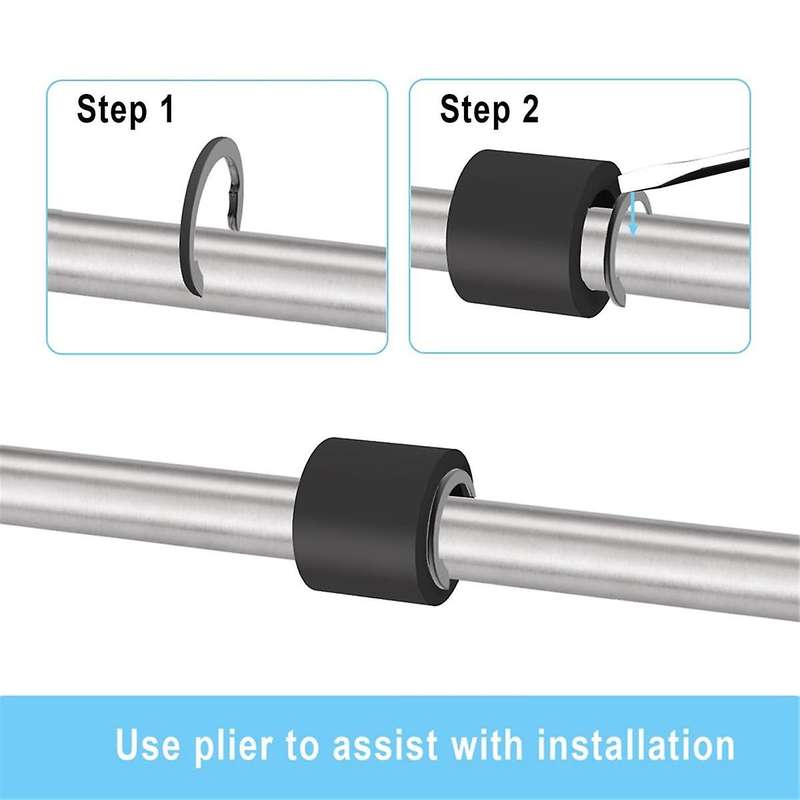 Step 1

Step 2

Use plier to assist with installation