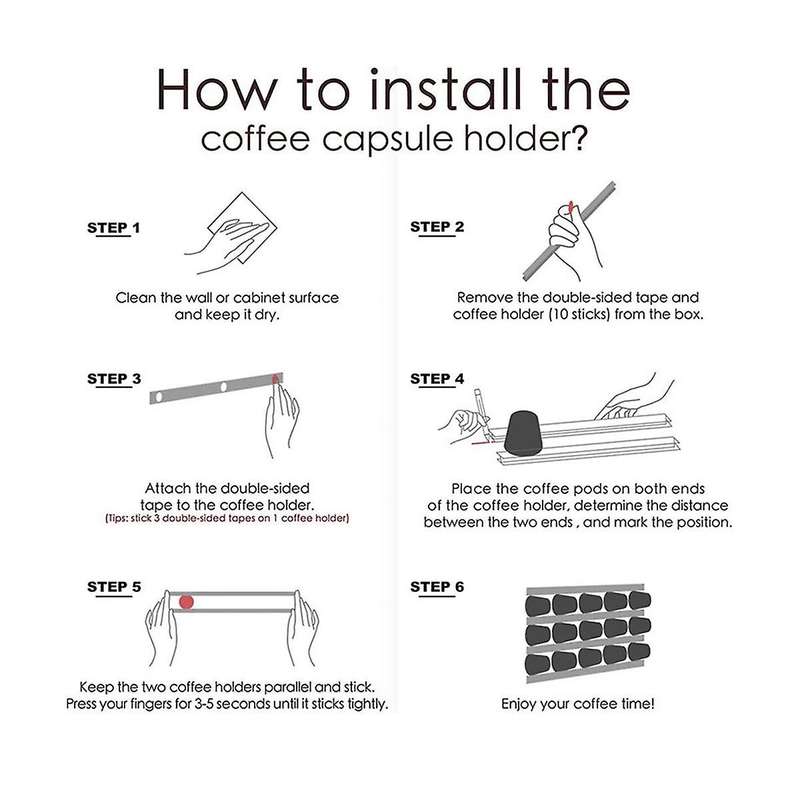 How to install the
coffee capsule holder?

STEP 1

Clean the wall or cabinet surface and keep it dry.

STEP 2

Remove the double-sided tape and coffee holder (10 sticks) from the box.

STEP 3

Attach the double-sided tape to the coffee holder.
(Tips: stick 3 double-sided tapes on 1 coffee holder)

STEP 4

Place the coffee pods on both ends of the coffee holder, determine the distance between the two ends , and mark the position.

STEP 5

Keep the two coffee holders parallel and stick. Press your fingers for 3-5 seconds until it sticks tightly.

STEP 6

Enjoy your coffee time!