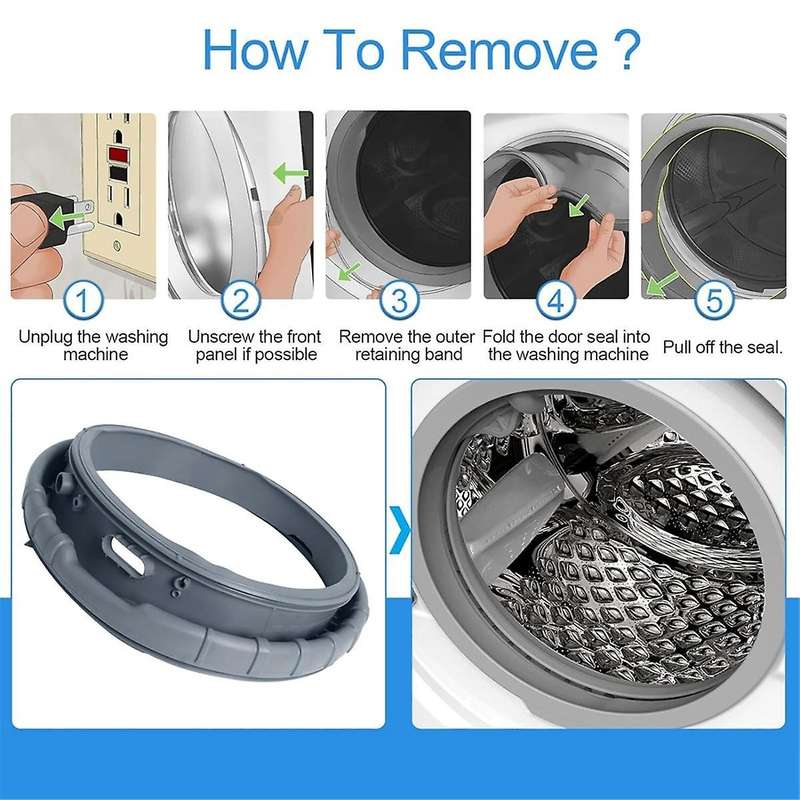 How To Remove ?

1
Unplug the washing machine

2
Unscrew the front panel if possible

3
Remove the outer retaining band

4
Fold the door seal into the washing machine

5
Pull off the seal.