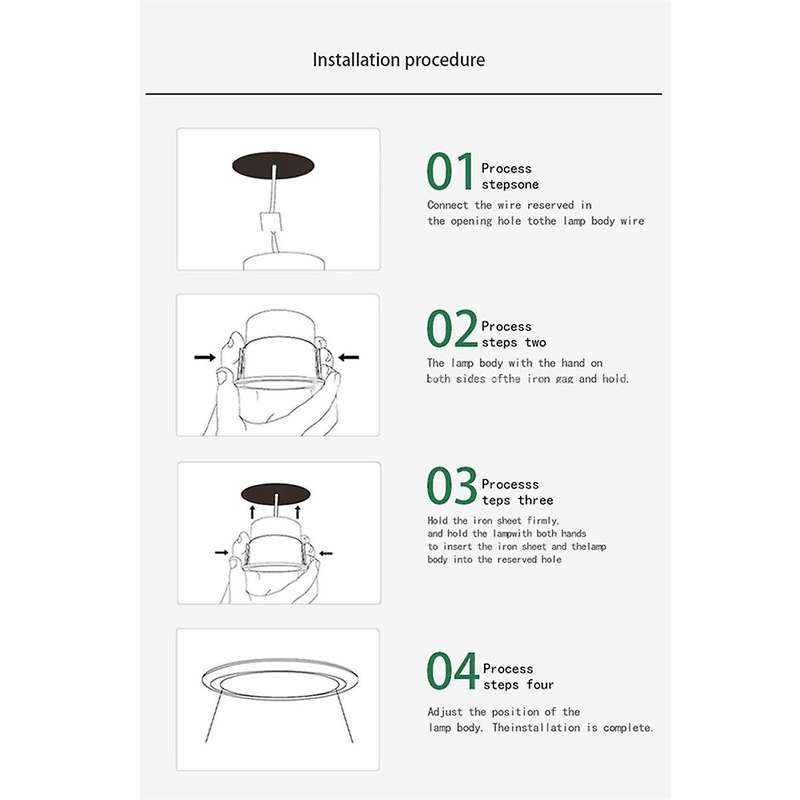 Installation procedure

01 Process stepsone

Connect the wire reserved in the opening hole tothe lamp body wire

02 Process steps two

The lamp body with the hand on both sides ofthe iron gag and hold.

03 Processs teps three

Hold the iron sheet firmly, and hold the lampwith both hands to insert the iron sheet and thelamp body into the reserved hole

04 Process steps four

Adjust the position of the lamp body. Theinstallation is complete.