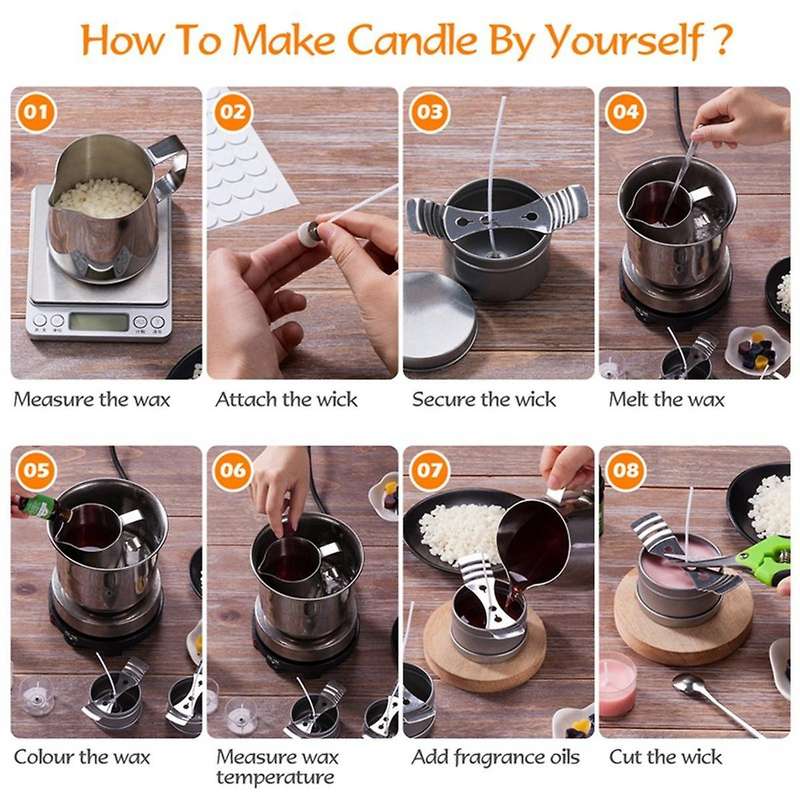 How To Make Candle By Yourself ?

01

Measure the wax

02

Attach the wick

03

Secure the wick

04

Melt the wax

05

Colour the wax

06

Measure wax temperature

07

Add fragrance oils

08

Cut the wick