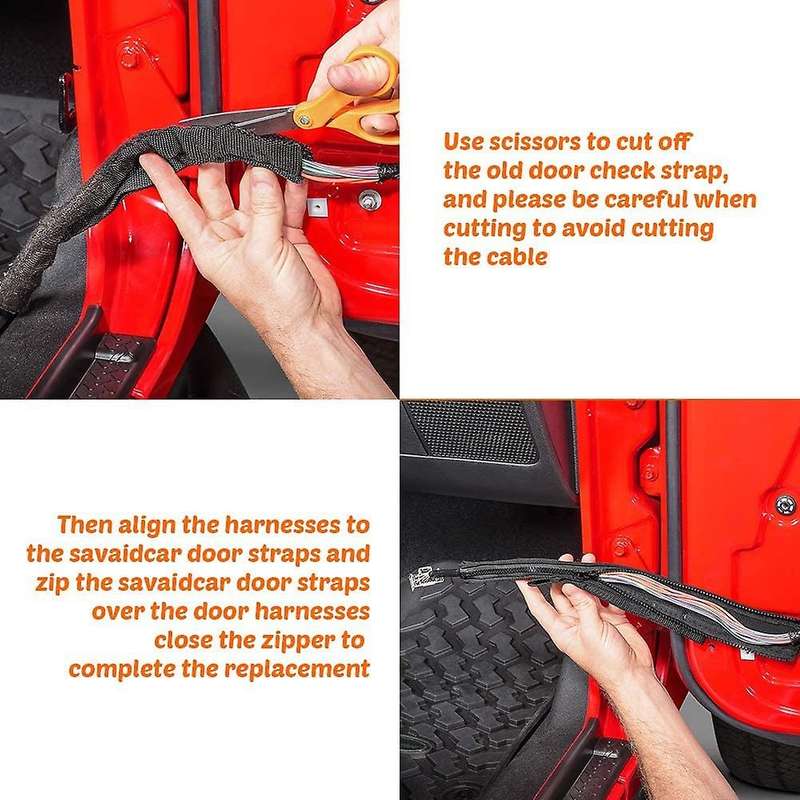 Use scissors to cut off the old door check strap, and please be careful when cutting to avoid cutting the cable

Then align the harnesses to the savaidcar door straps and zip the savaidcar door straps over the door harnesses close the zipper to complete the replacement