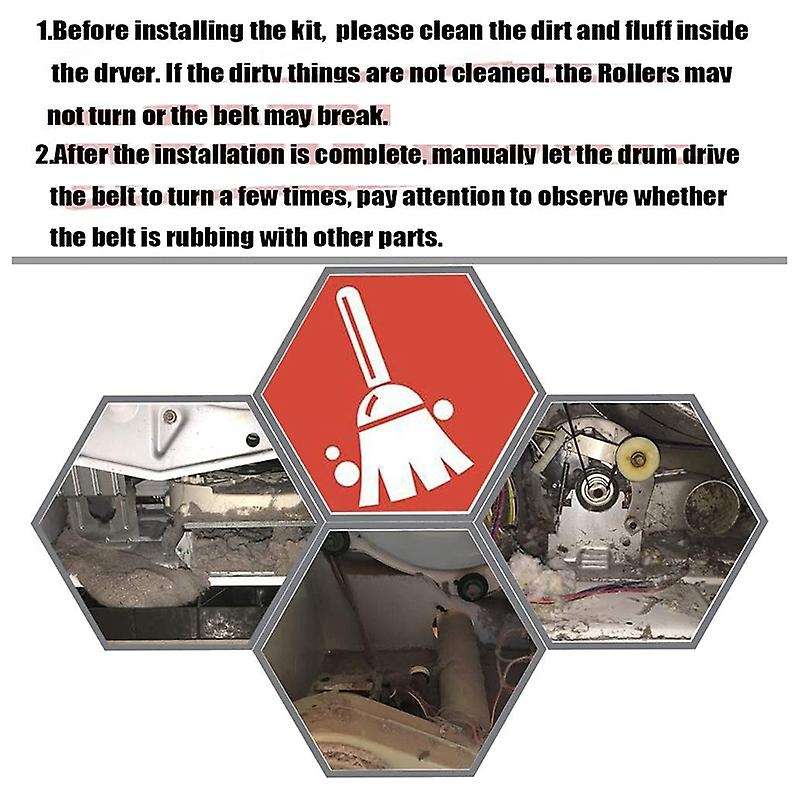 1.Before installing the kit, please clean the dirt and fluff inside the dryer. If the dirty things are not cleaned, the Rollers may not turn or the belt may break.

2.After the installation is complete, manually let the drum drive the belt to turn a few times, pay attention to observe whether the belt is rubbing with other parts.