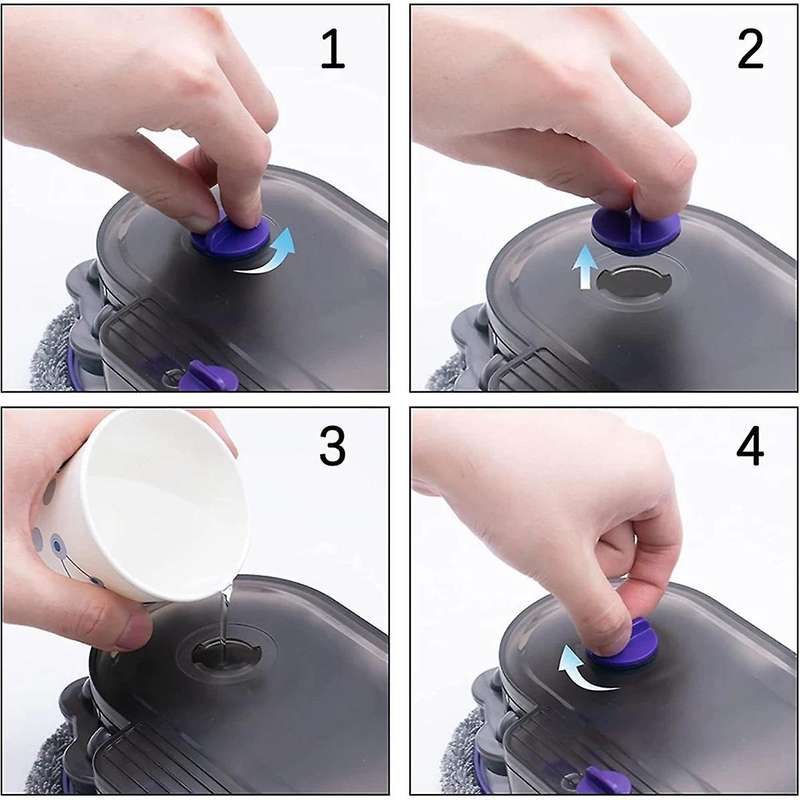 1

2

3

4