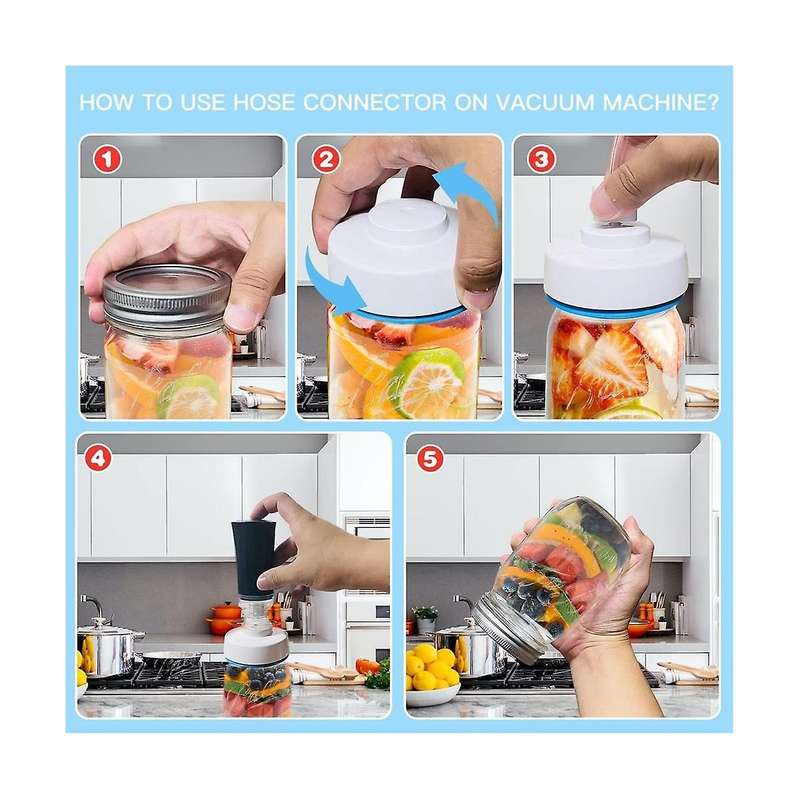 HOW TO USE HOSE CONNECTOR ON VACUUM MACHINE?

1

2

3

4

5