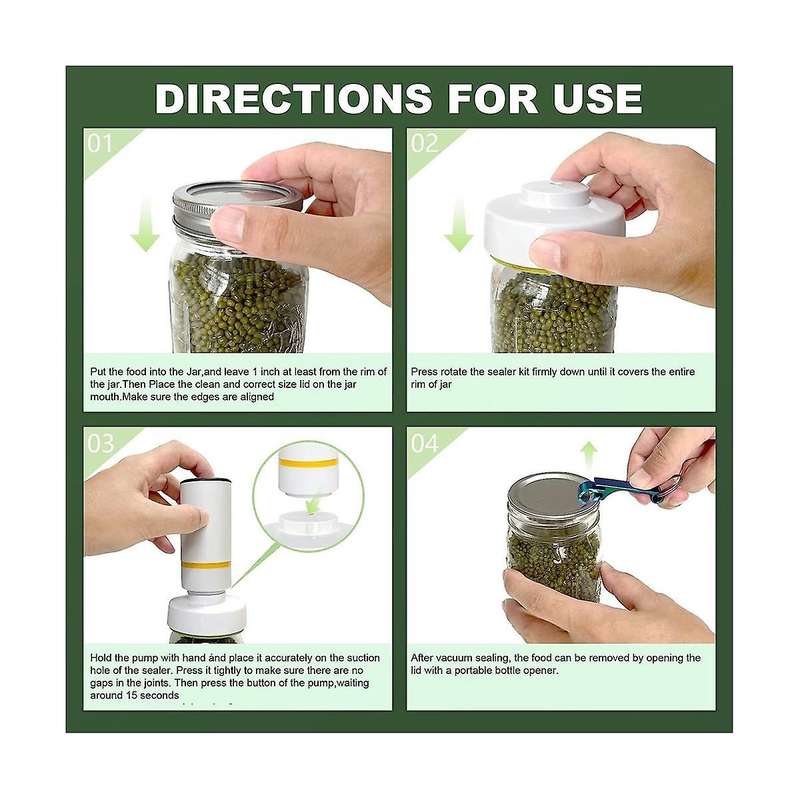 DIRECTIONS FOR USE

01

Put the food into the Jar,and leave 1 inch at least from the rim of the jar.Then Place the clean and correct size lid on the jar mouth.Make sure the edges are aligned

02

Press rotate the sealer kit firmly down until it covers the entire rim of jar

03

Hold the pump with hand and place it accurately on the suction hole of the sealer. Press it tightly to make sure there are no gaps in the joints. Then press the button of the pump,waiting around 15 seconds

04

After vacuum sealing, the food can be removed by opening the lid with a portable bottle opener.