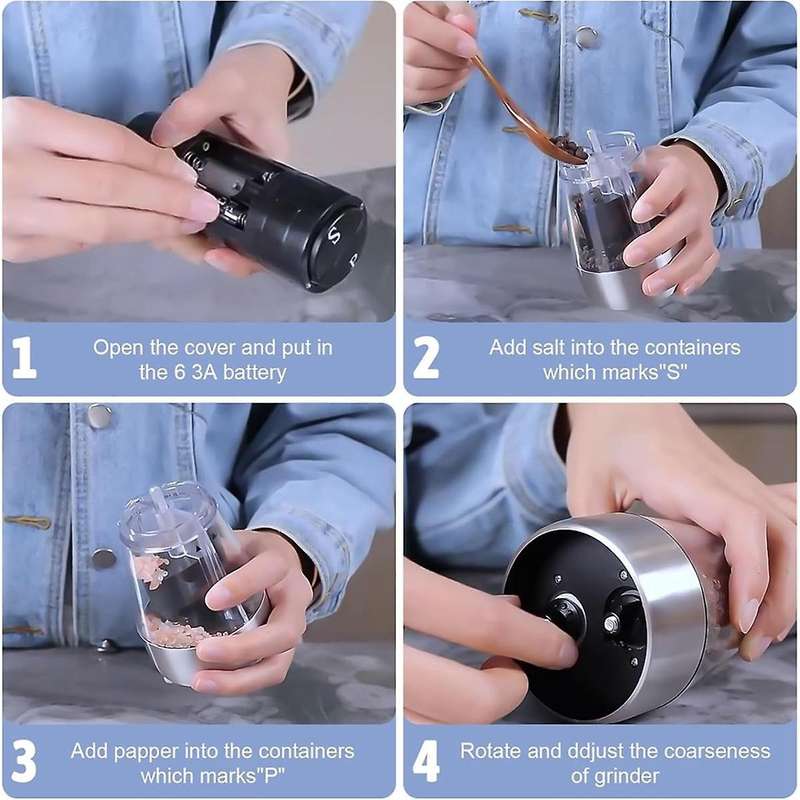 S
P

1 Open the cover and put in the 6 3A battery

2 Add salt into the containers which marks"S"

3 Add papper into the containers which marks"P"

4 Rotate and ddjust the coarseness of grinder