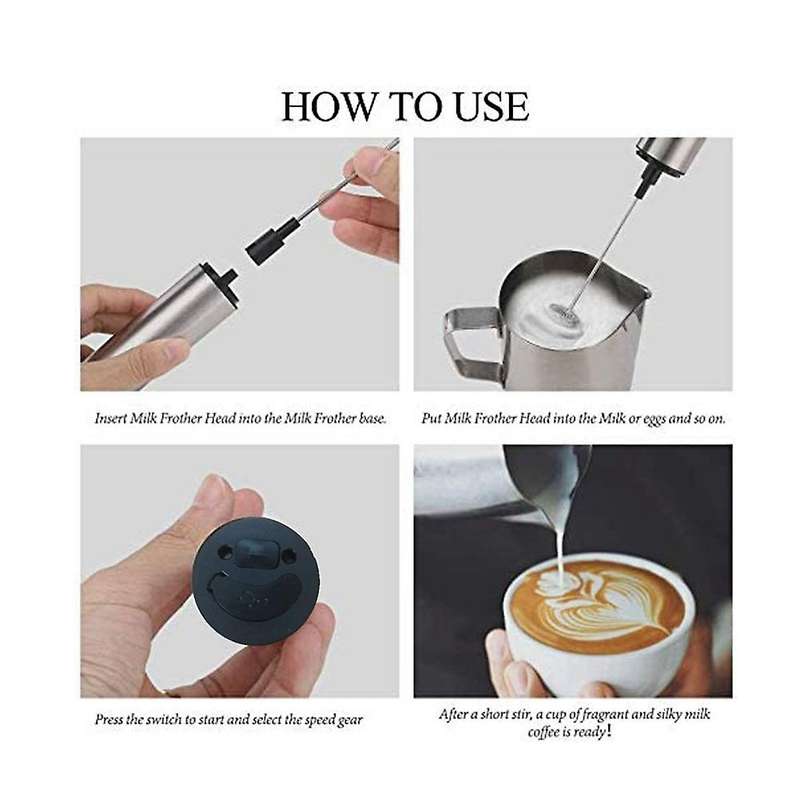 HOW TO USE

Insert Milk Frother Head into the Milk Frother base.

Put Milk Frother Head into the Milk or eggs and so on.

Press the switch to start and select the speed gear

After a short stir, a cup of fragrant and silky milk coffee is ready!