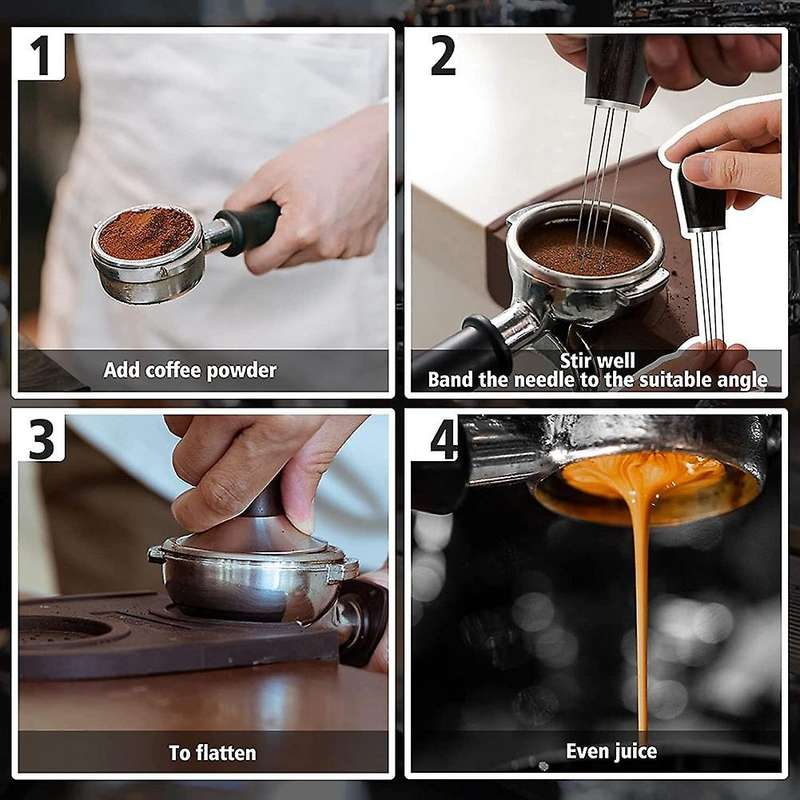 1

Add coffee powder

2

Stir well
Band the needle to the suitable angle

3

To flatten

4

Even juice