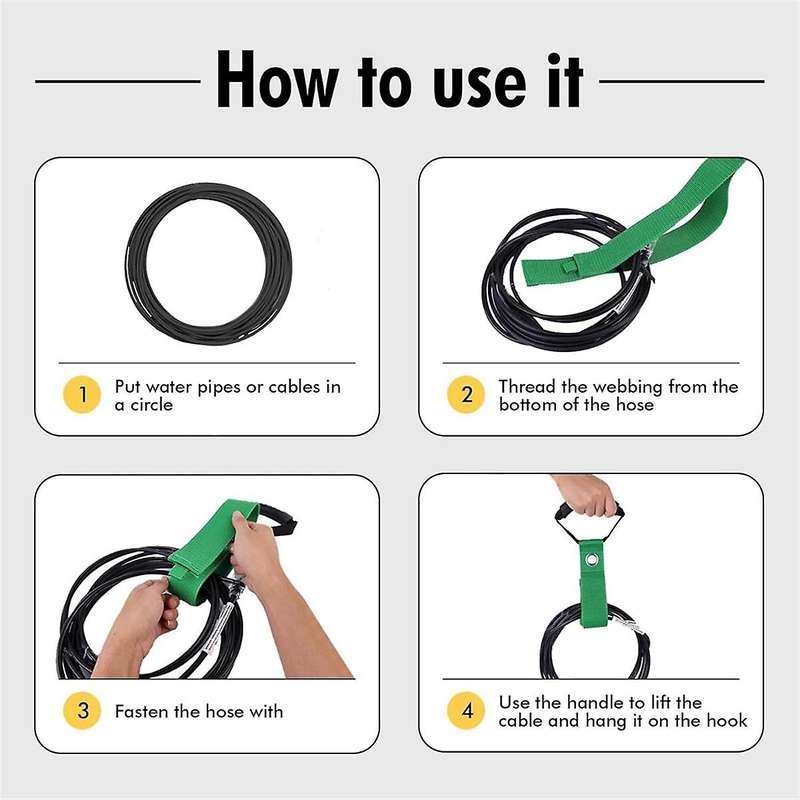 How to use it

1 Put water pipes or cables in a circle

2 Thread the webbing from the bottom of the hose

3 Fasten the hose with

4 Use the handle to lift the cable and hang it on the hook