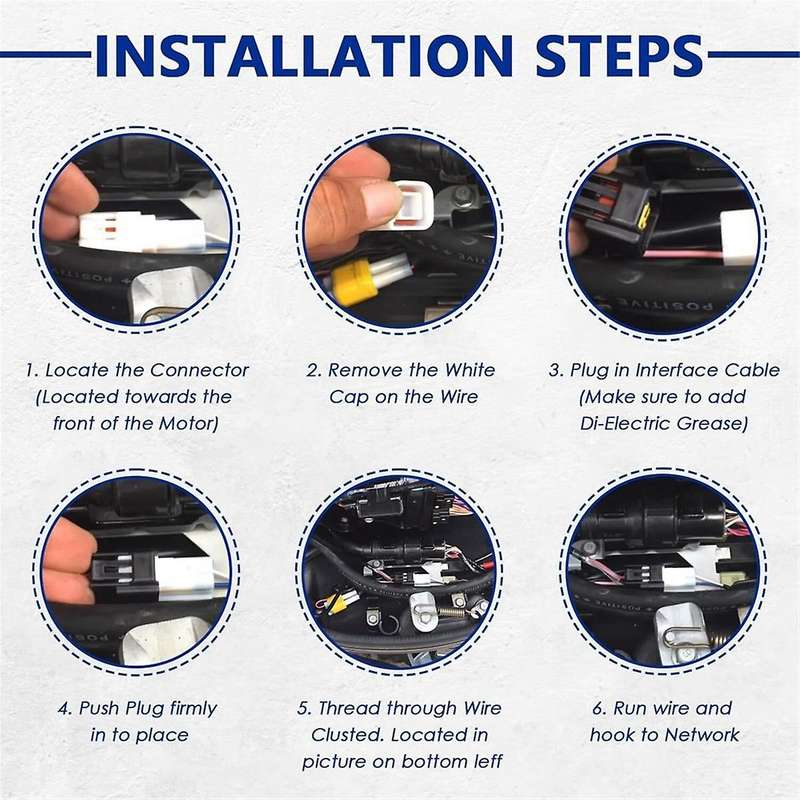 INSTALLATION STEPS

1. Locate the Connector (Located towards the front of the Motor)

2. Remove the White Cap on the Wire

3. Plug in Interface Cable (Make sure to add Di-Electric Grease)

4. Push Plug firmly in to place

5. Thread through Wire Clusted. Located in picture on bottom left

6. Run wire and hook to Network