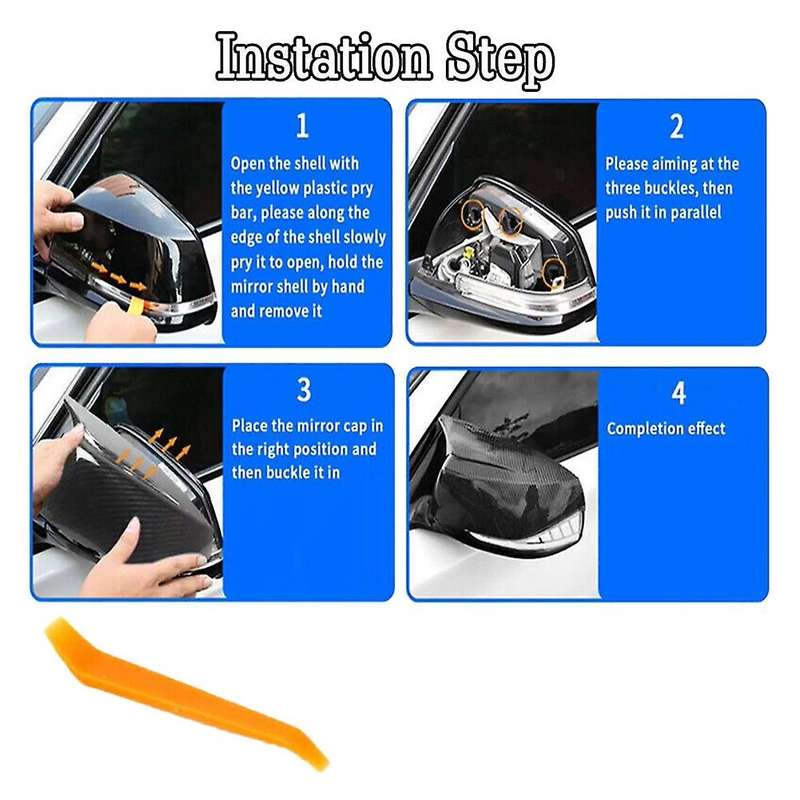 Instation Step

1
Open the shell with the yellow plastic pry bar, please along the edge of the shell slowly pry it to open, hold the mirror shell by hand and remove it

2
Please aiming at the three buckles, then push it in parallel

3
Place the mirror cap in the right position and then buckle it in

4
Completion effect