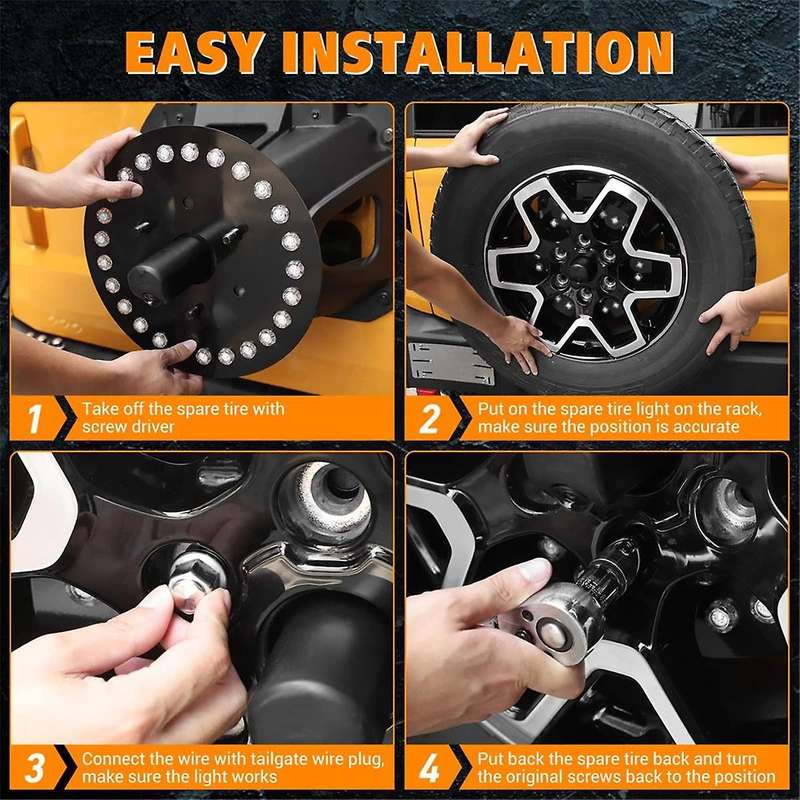 EASY INSTALLATION

1 Take off the spare tire with screw driver

2 Put on the spare tire light on the rack, make sure the position is accurate

3 Connect the wire with tailgate wire plug, make sure the light works

4 Put back the spare tire back and turn the original screws back to the position