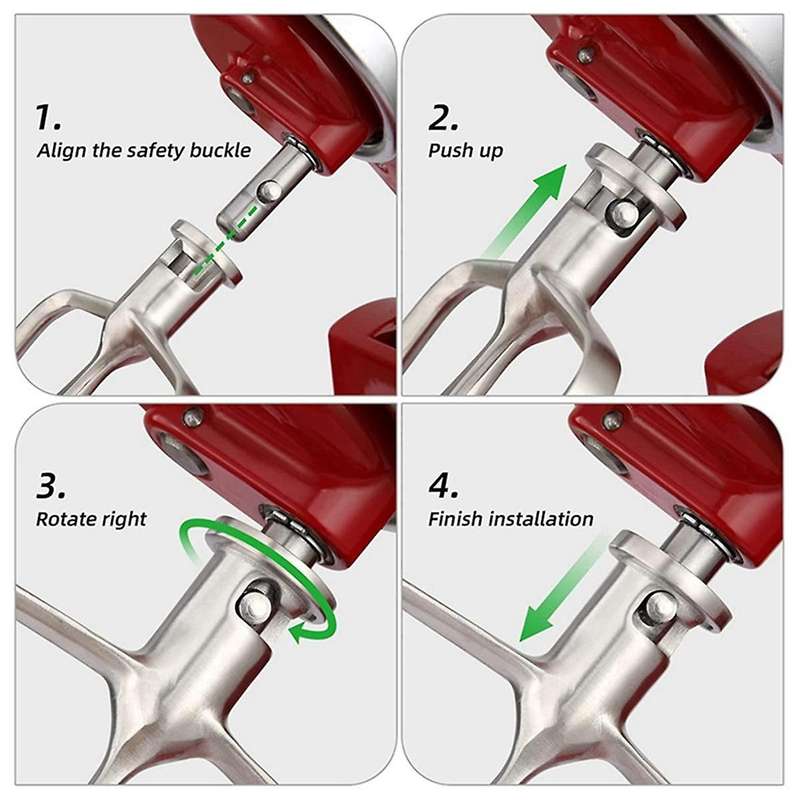 1.
Align the safety buckle

2.
Push up

3.
Rotate right

4.
Finish installation