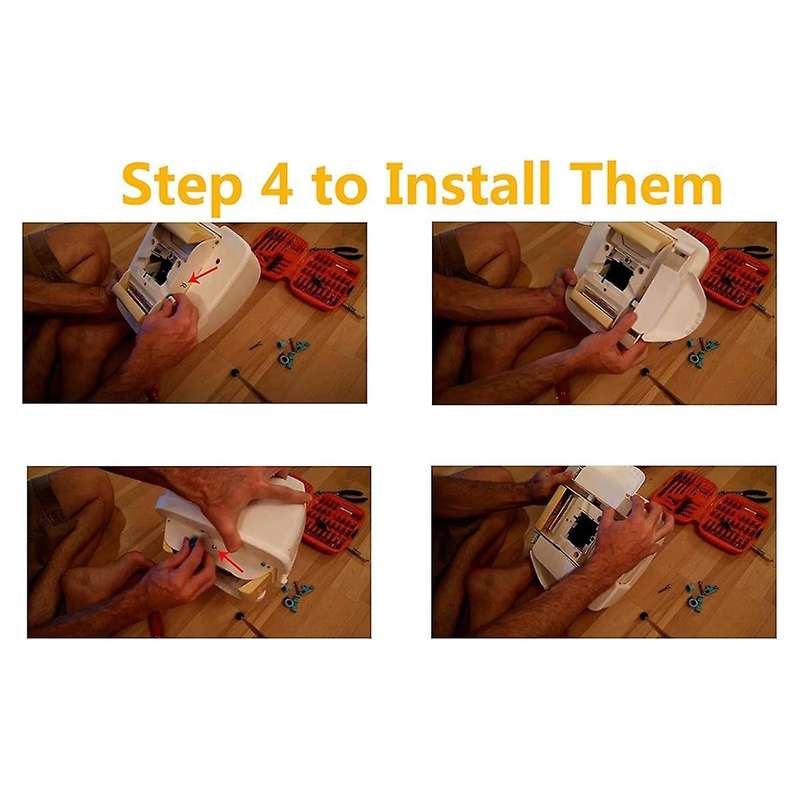 Step 4 to Install Them