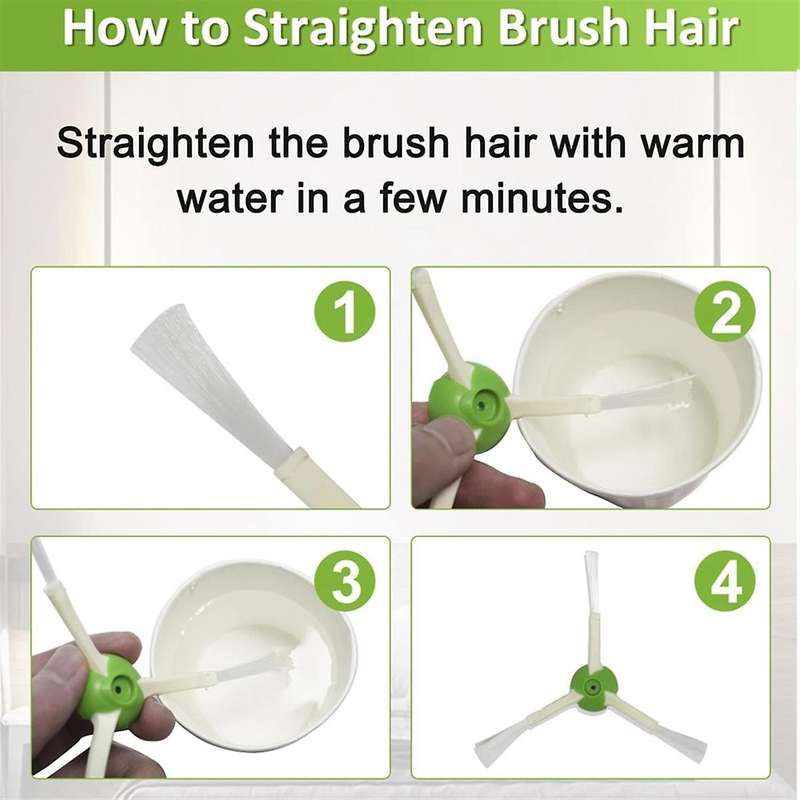 How to Straighten Brush Hair

Straighten the brush hair with warm water in a few minutes.

1

2

3

4