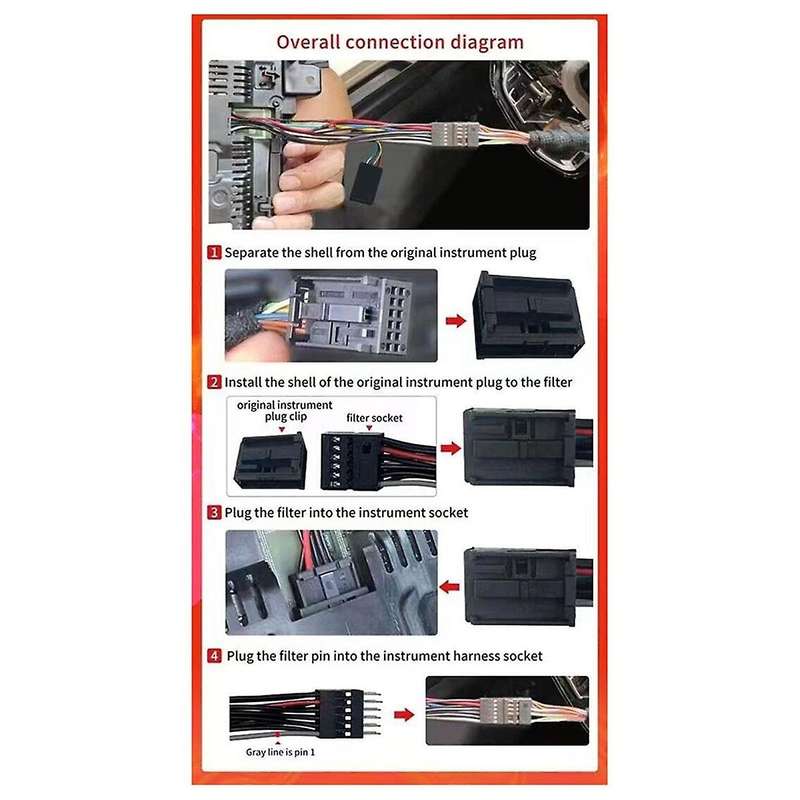 Overall connection diagram

1 Separate the shell from the original instrument plug

2 Install the shell of the original instrument plug to the filter

original instrument plug clip

filter socket

3 Plug the filter into the instrument socket

4 Plug the filter pin into the instrument harness socket

Gray line is pin 1