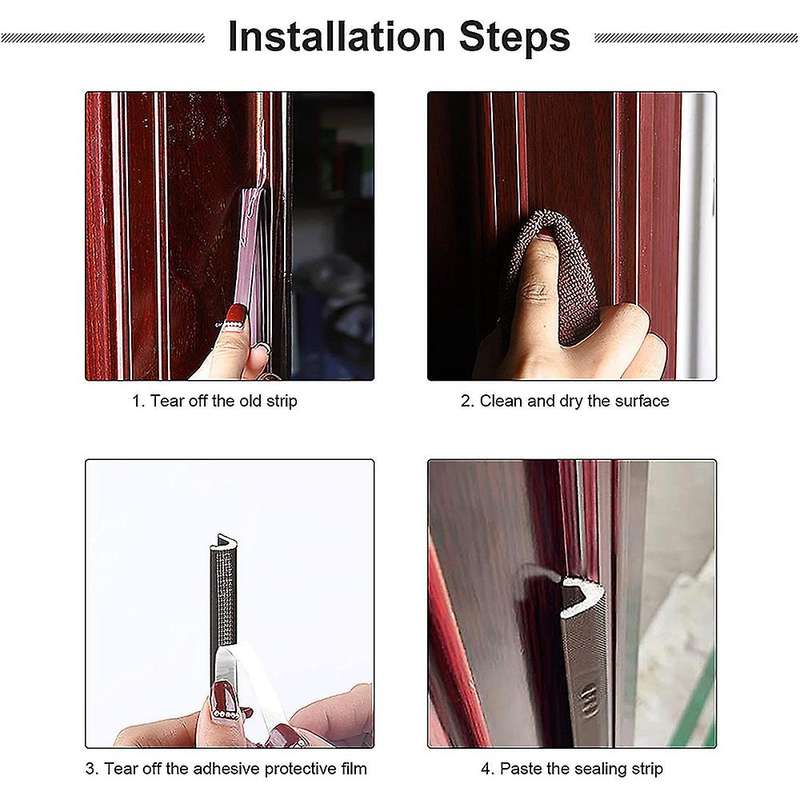 Installation Steps

1. Tear off the old strip

2. Clean and dry the surface

3. Tear off the adhesive protective film

4. Paste the sealing strip