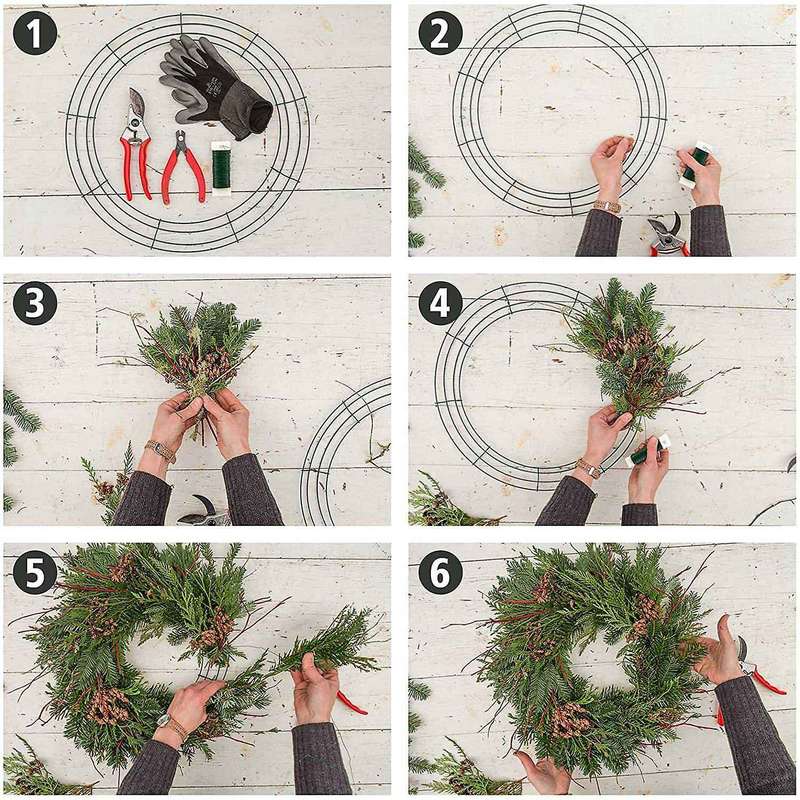 1
2
3
4
5
6