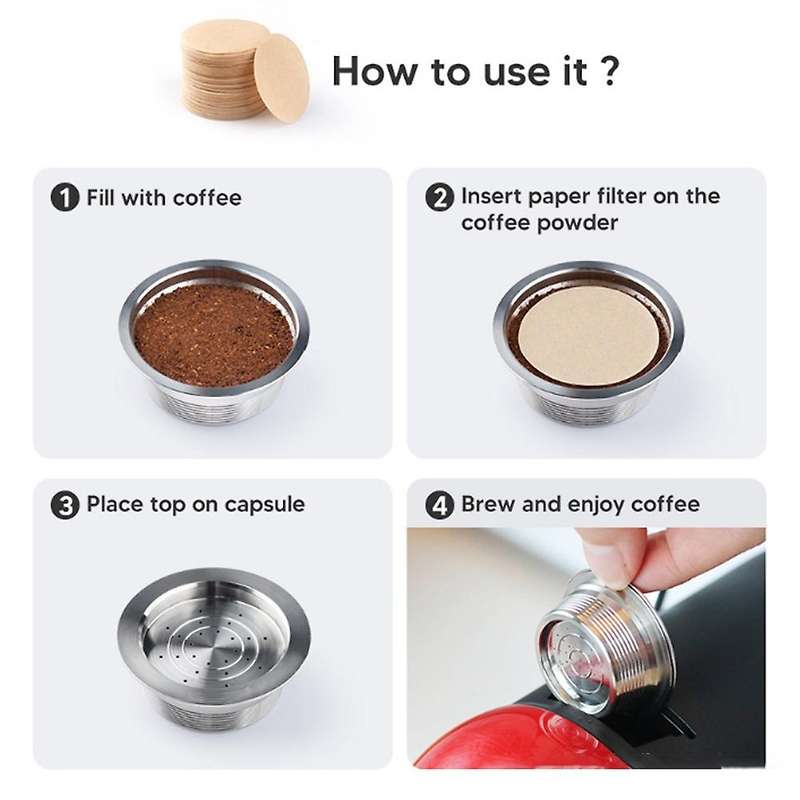 How to use it ?

1 Fill with coffee

2 Insert paper filter on the coffee powder

3 Place top on capsule

4 Brew and enjoy coffee