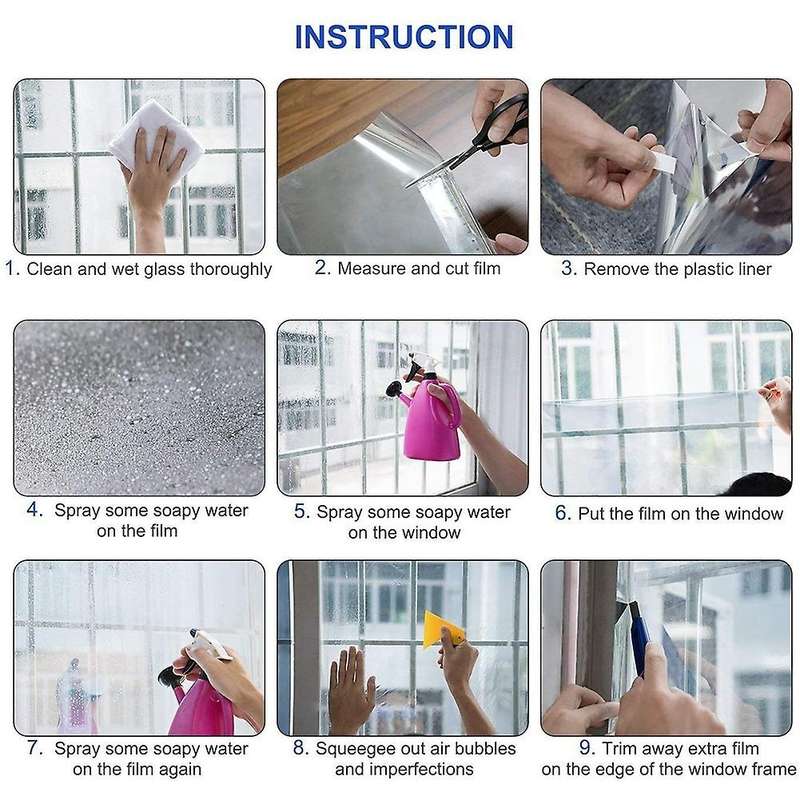 INSTRUCTION

1. Clean and wet glass thoroughly

2. Measure and cut film

3. Remove the plastic liner

4. Spray some soapy water on the film

5. Spray some soapy water on the window

6. Put the film on the window

7. Spray some soapy water on the film again

8. Squeegee out air bubbles and imperfections

9. Trim away extra film on the edge of the window frame