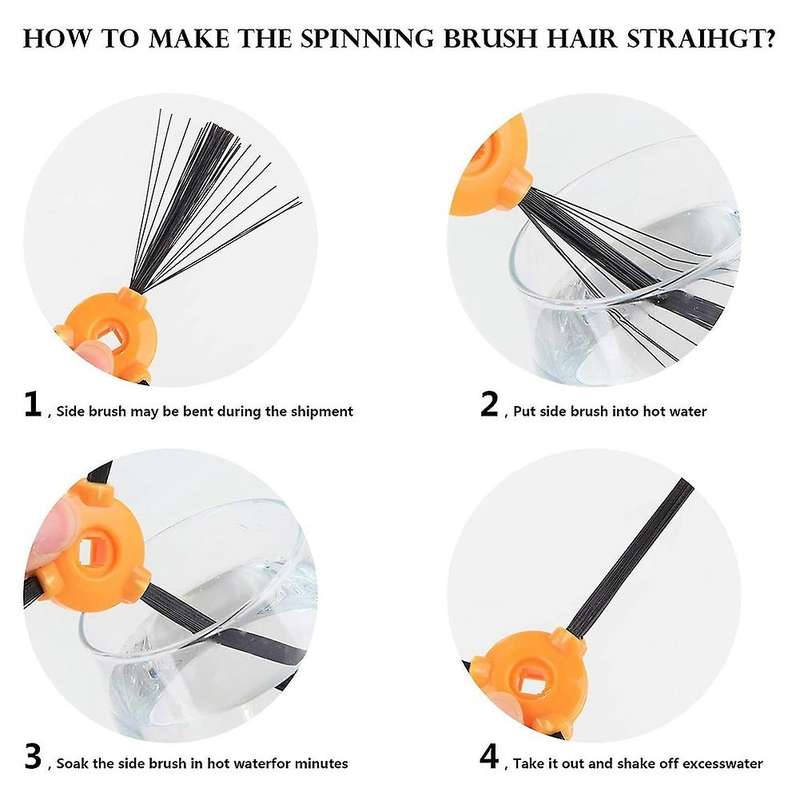 HOW TO MAKE THE SPINNING BRUSH HAIR STRAIHGT?

1 , Side brush may be bent during the shipment

2 , Put side brush into hot water

3 , Soak the side brush in hot waterfor minutes

4 , Take it out and shake off excesswater