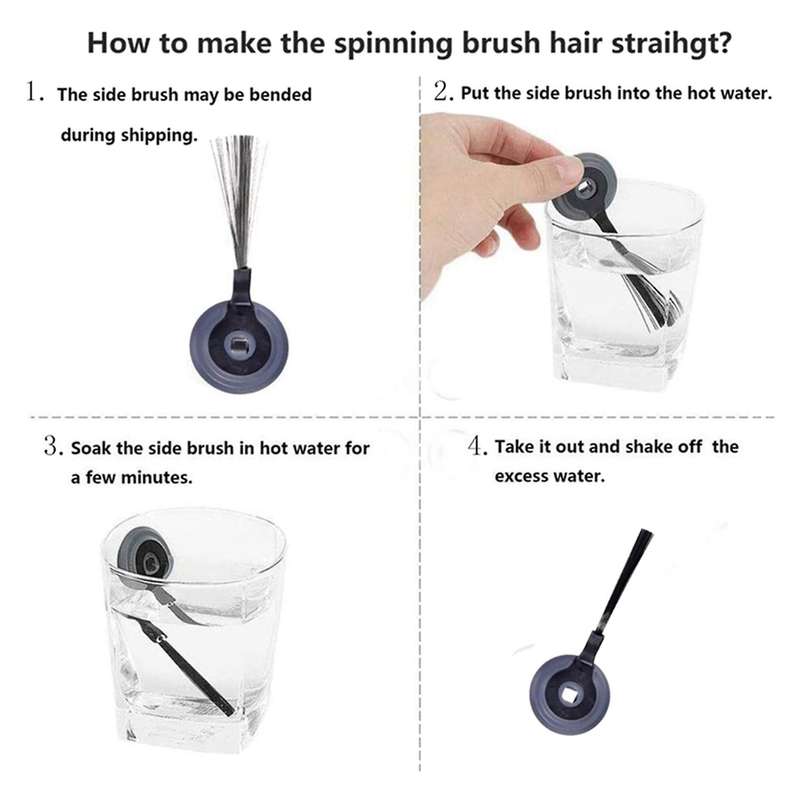 How to make the spinning brush hair straihgt?

1. The side brush may be bended during shipping.

2. Put the side brush into the hot water.

3. Soak the side brush in hot water for a few minutes.

4. Take it out and shake off the excess water.