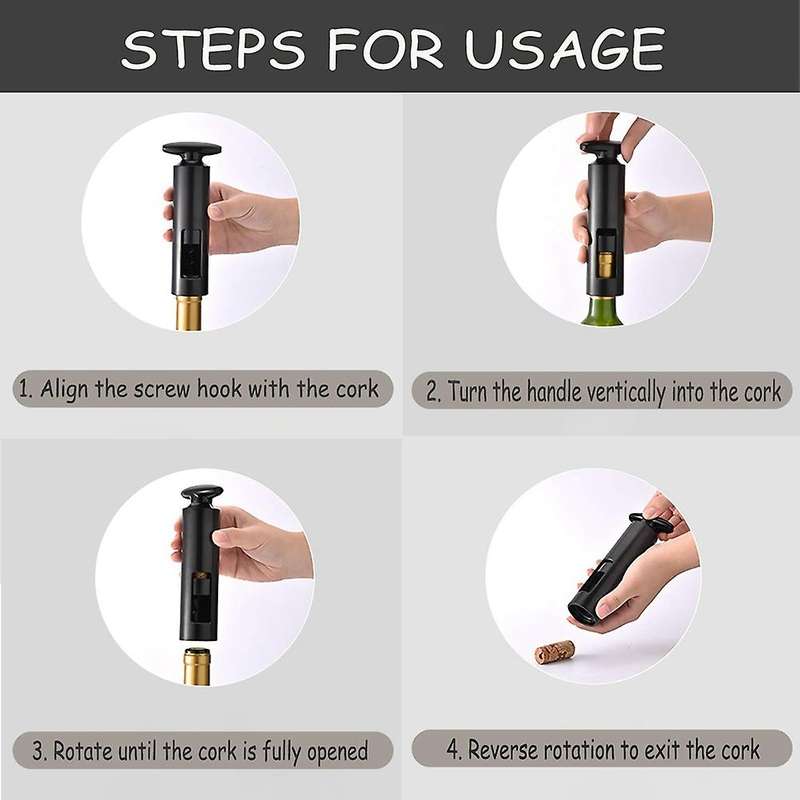 STEPS FOR USAGE

1. Align the screw hook with the cork

2. Turn the handle vertically into the cork

3. Rotate until the cork is fully opened

4. Reverse rotation to exit the cork