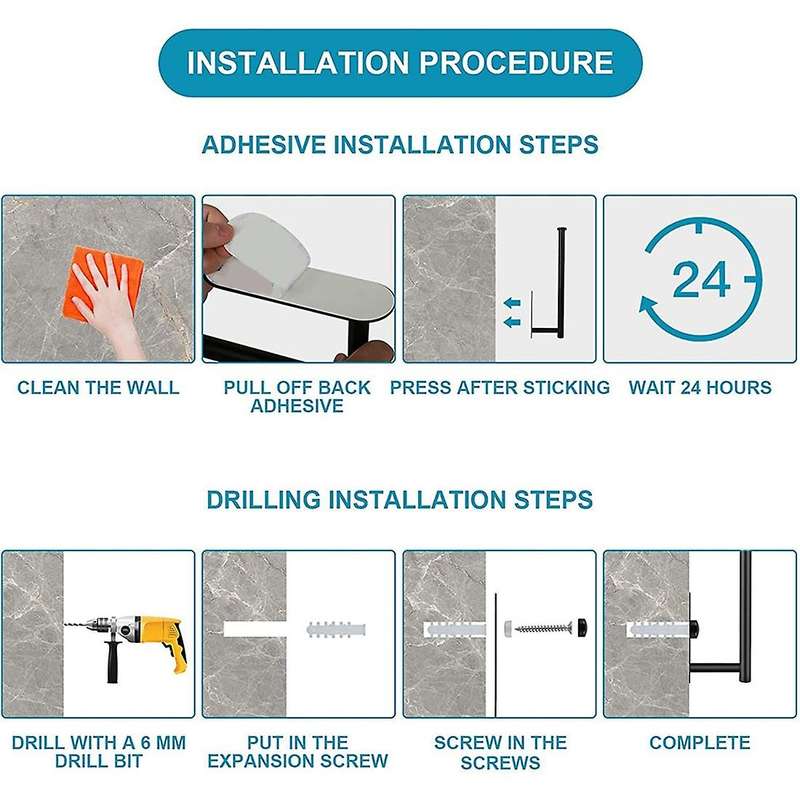 INSTALLATION PROCEDURE

ADHESIVE INSTALLATION STEPS

24

CLEAN THE WALL

PULL OFF BACK ADHESIVE

PRESS AFTER STICKING

WAIT 24 HOURS

DRILLING INSTALLATION STEPS

DRILL WITH A 6 MM DRILL BIT

PUT IN THE EXPANSION SCREW

SCREW IN THE SCREWS

COMPLETE