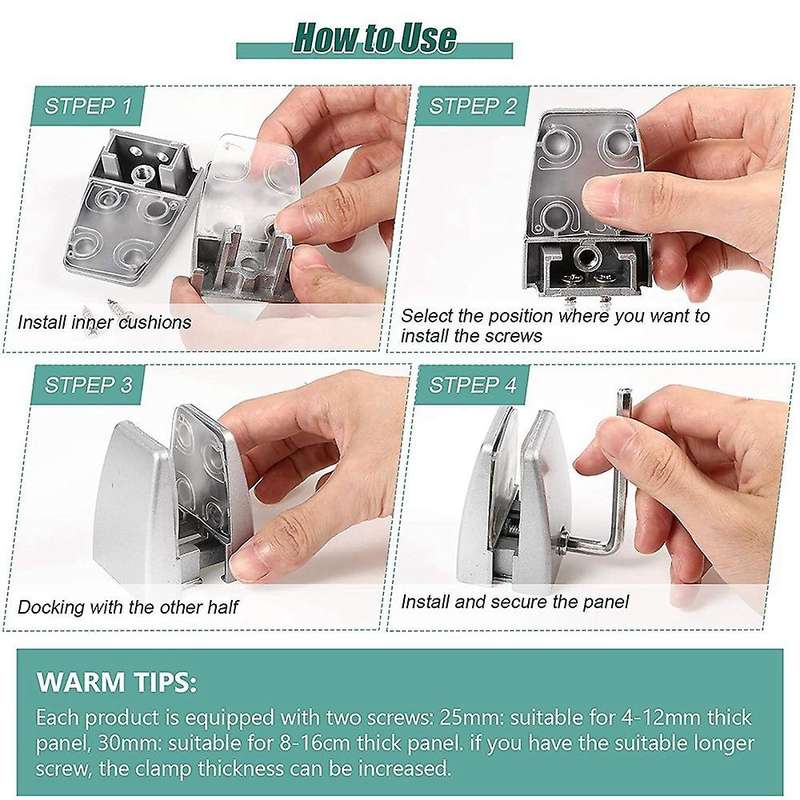 How to Use

STPEP 1

Install inner cushions

STPEP 2

Select the position where you want to install the screws

STPEP 3

Docking with the other half

STPEP 4

Install and secure the panel

WARM TIPS:

Each product is equipped with two screws: 25mm: suitable for 4-12mm thick panel, 30mm: suitable for 8-16cm thick panel. if you have the suitable longer screw, the clamp thickness can be increased.