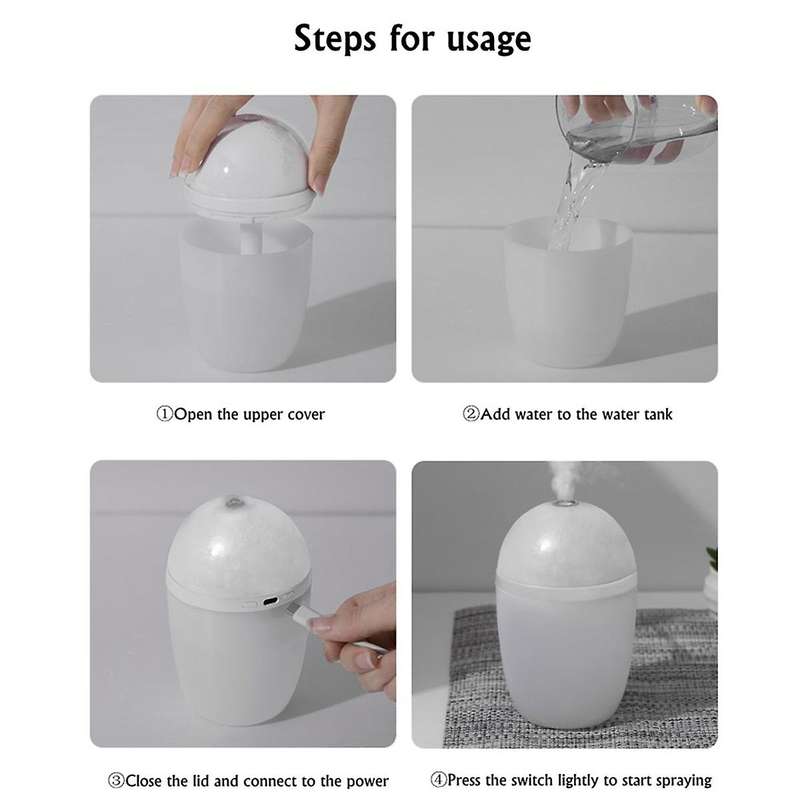 Steps for usage

①Open the upper cover

②Add water to the water tank

③Close the lid and connect to the power

④Press the switch lightly to start spraying