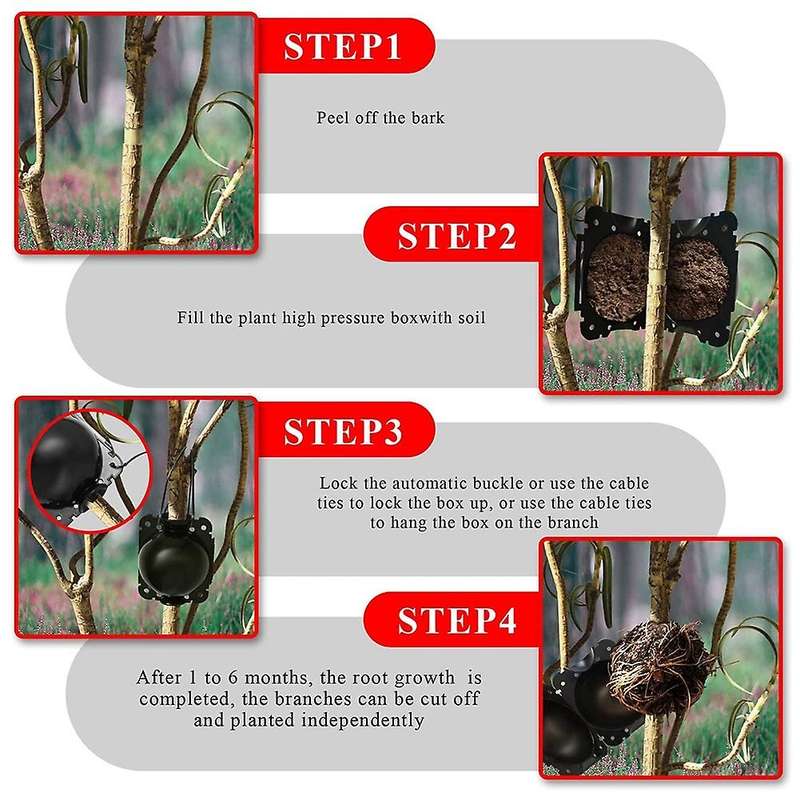 STEP1

Peel off the bark

STEP2

Fill the plant high pressure boxwith soil

STEP3

Lock the automatic buckle or use the cable ties to lock the box up, or use the cable ties to hang the box on the branch

STEP4

After 1 to 6 months, the root growth is completed, the branches can be cut off and planted independently