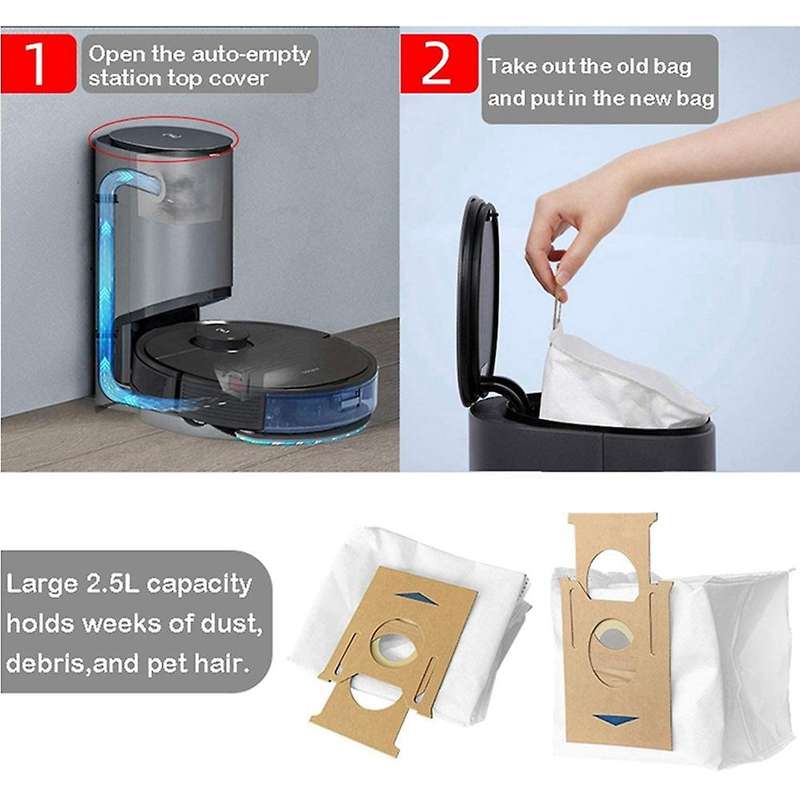 1
Open the auto-empty station top cover

2
Take out the old bag and put in the new bag

Large 2.5L capacity holds weeks of dust, debris,and pet hair.