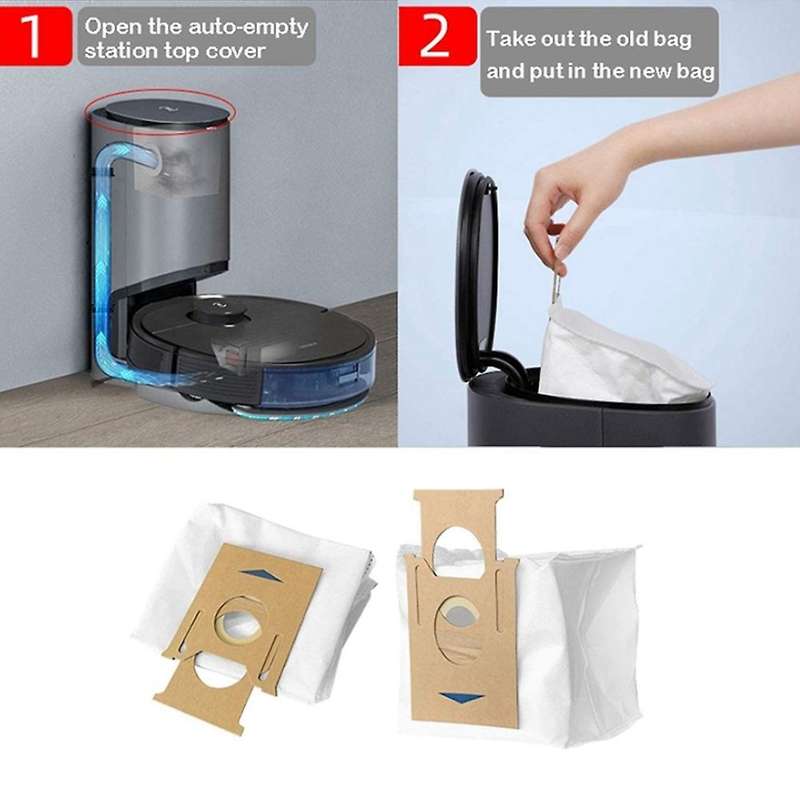 1

Open the auto-empty station top cover

2

Take out the old bag and put in the new bag