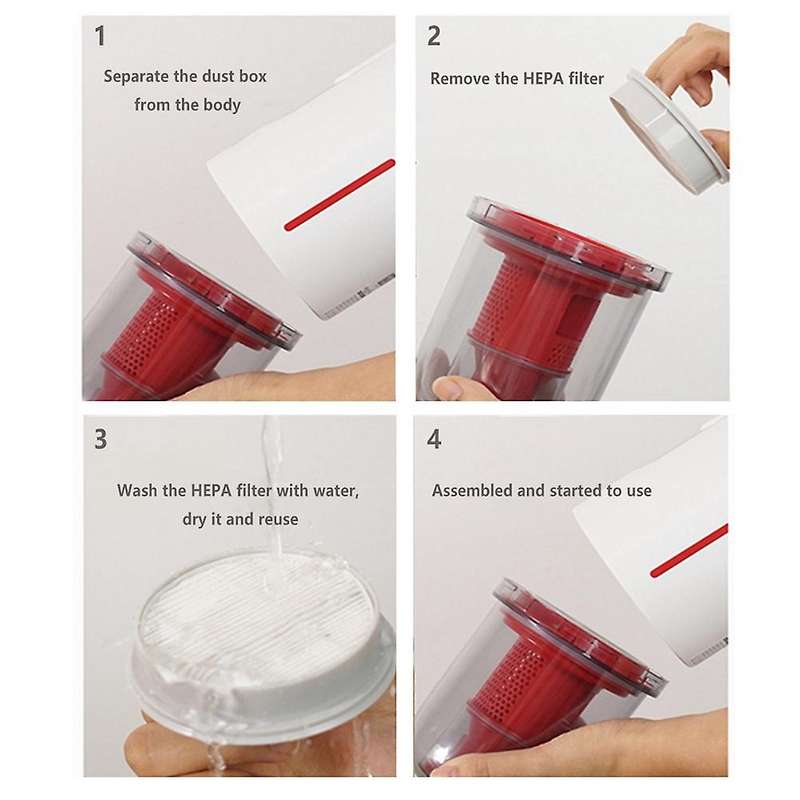 1

Separate the dust box from the body

2

Remove the HEPA filter

3

Wash the HEPA filter with water, dry it and reuse

4

Assembled and started to use