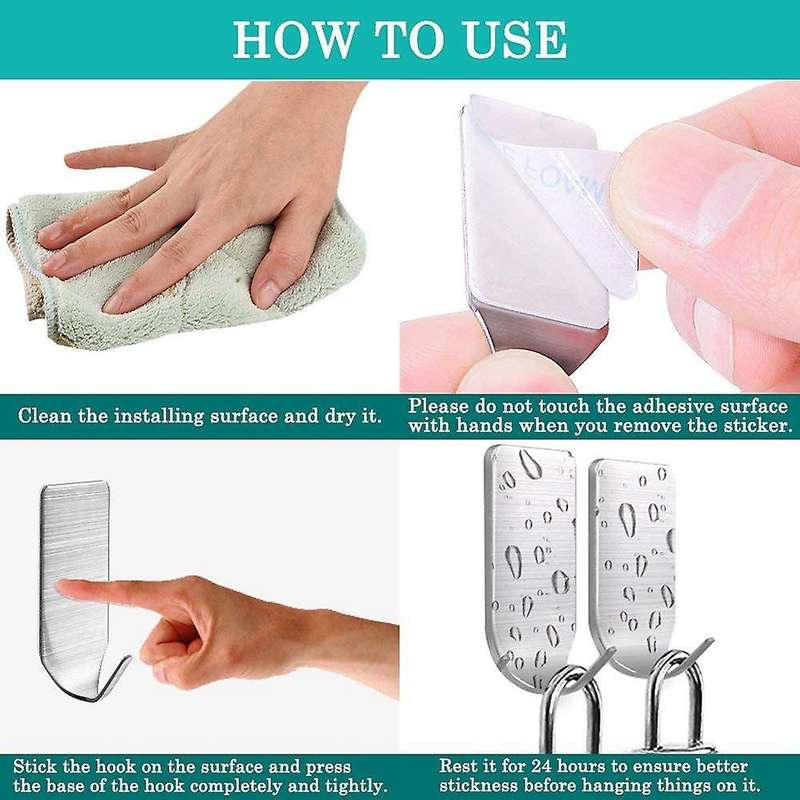 HOW TO USE

Clean the installing surface and dry it.

Please do not touch the adhesive surface with hands when you remove the sticker.

Stick the hook on the surface and press the base of the hook completely and tightly.

Rest it for 24 hours to ensure better stickness before hanging things on it.