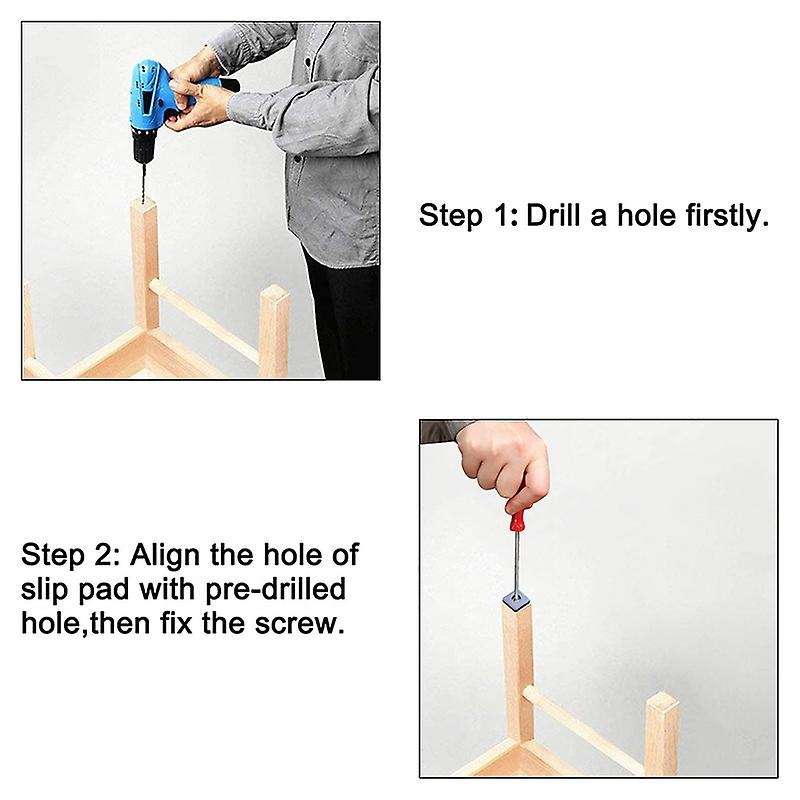 Step 1: Drill a hole firstly.

Step 2: Align the hole of slip pad with pre-drilled hole,then fix the screw.