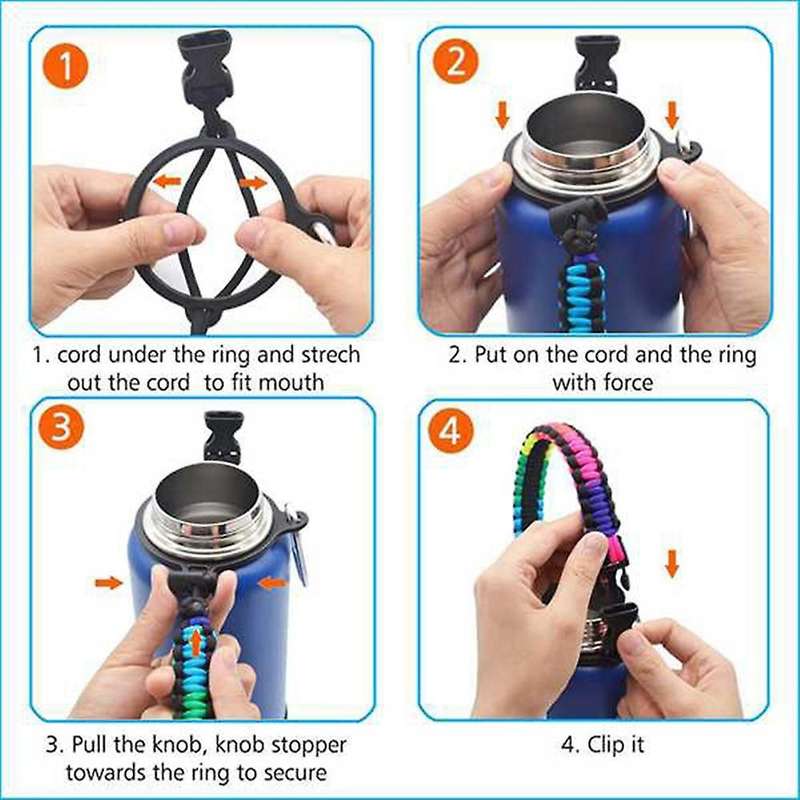 1

1. cord under the ring and strech out the cord  to fit mouth

2

2. Put on the cord and the ring with force

3

3. Pull the knob, knob stopper towards the ring to secure

4

4. Clip it