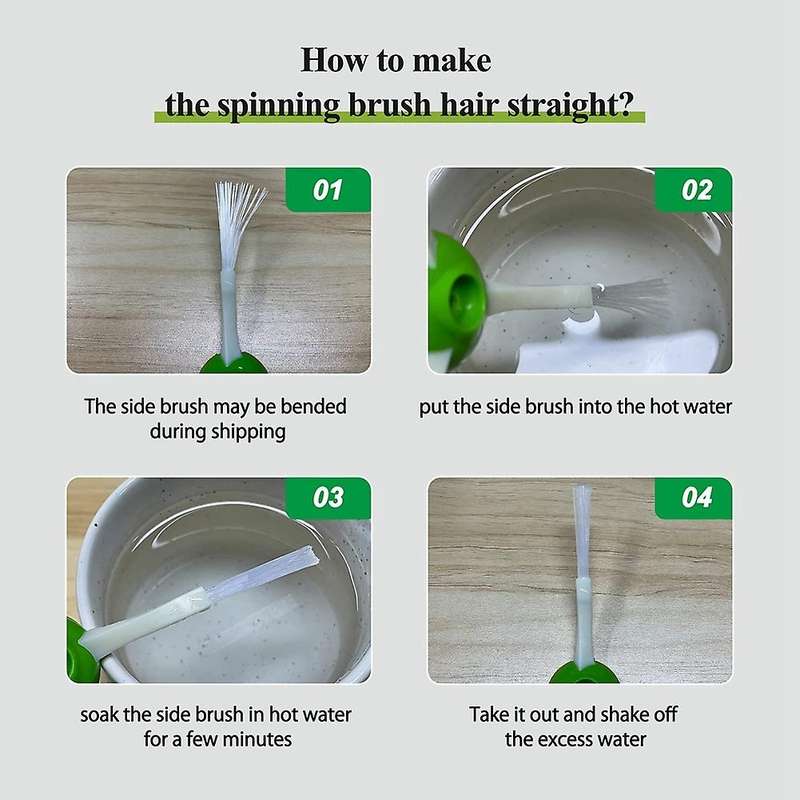 How to make
the spinning brush hair straight?

01

The side brush may be bended during shipping

02

put the side brush into the hot water

03

soak the side brush in hot water for a few minutes

04

Take it out and shake off the excess water