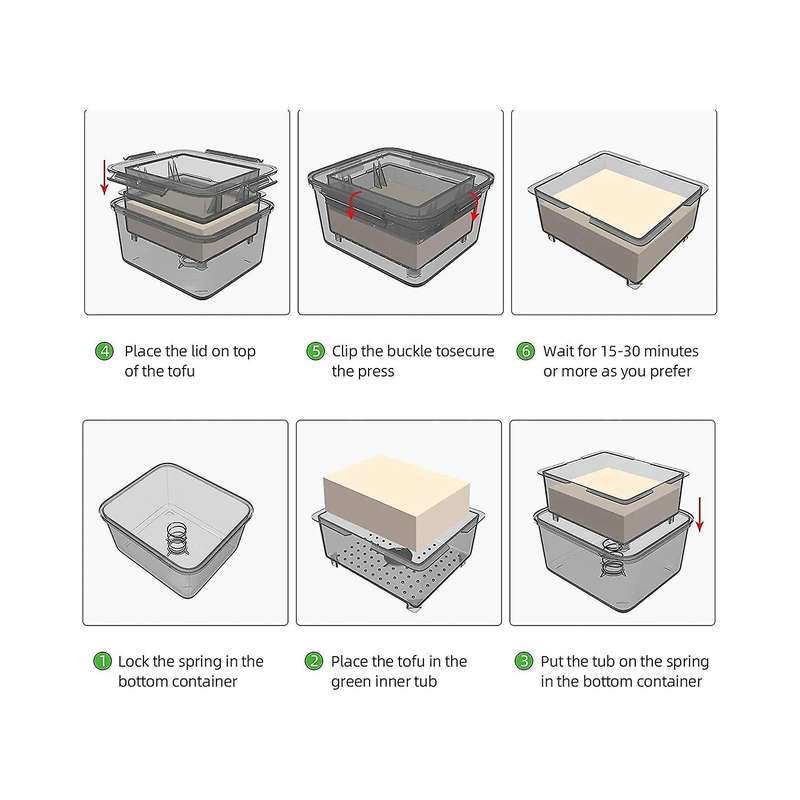 4 Place the lid on top of the tofu

5 Clip the buckle tosecure the press

6 Wait for 15-30 minutes or more as you prefer

1 Lock the spring in the bottom container

2 Place the tofu in the green inner tub

3 Put the tub on the spring in the bottom container