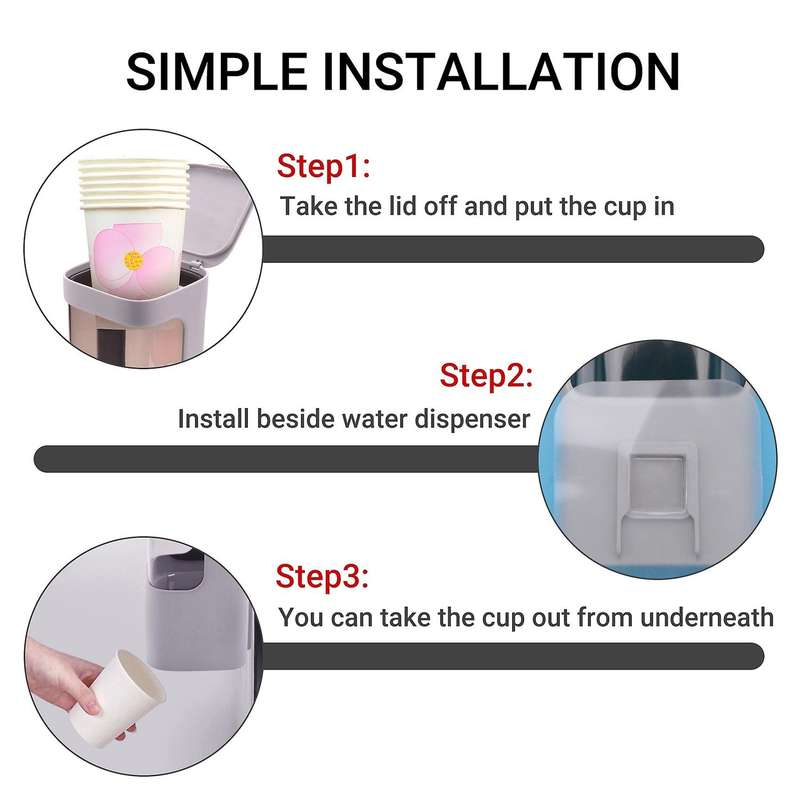 SIMPLE INSTALLATION

Step1:
Take the lid off and put the cup in

Step2:
Install beside water dispenser

Step3:
You can take the cup out from underneath