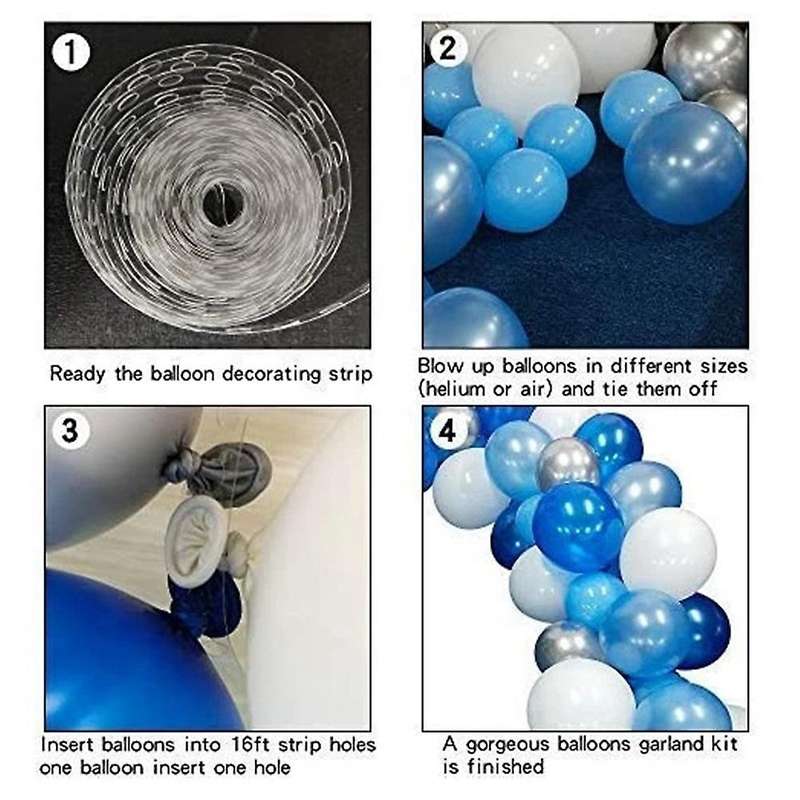 1

Ready the balloon decorating strip

2

Blow up balloons in different sizes (helium or air) and tie them off

3

Insert balloons into 16ft strip holes one balloon insert one hole

4

A gorgeous balloons garland kit is finished